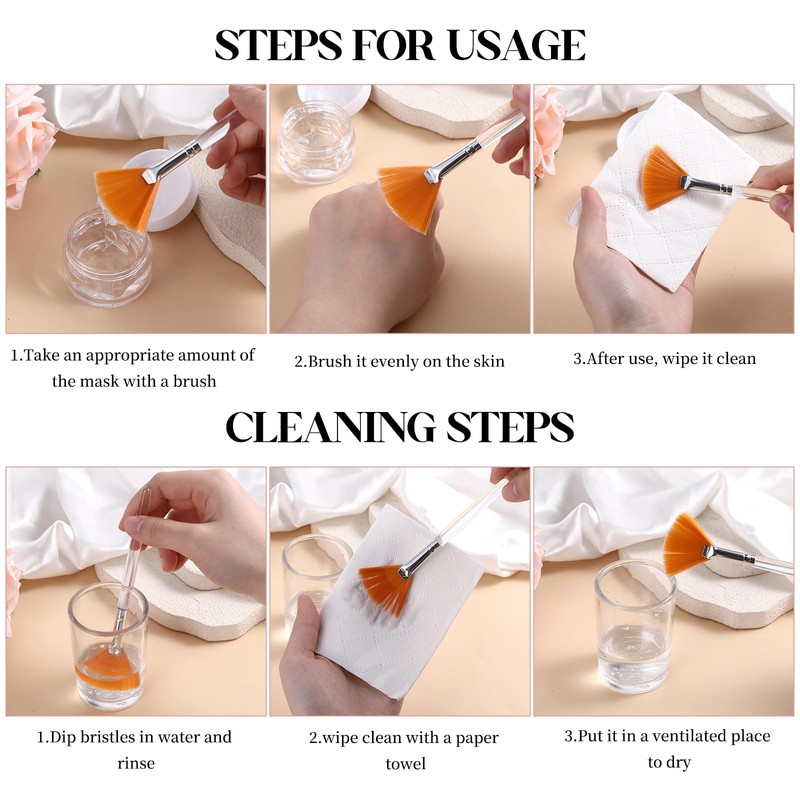 STEPS FOR USAGE

1.Take an appropriate amount of the mask with a brush

2.Brush it evenly on the skin

3.After use, wipe it clean

CLEANING STEPS

1.Dip bristles in water and rinse

2.wipe clean with a paper towel

3.Put it in a ventilated place to dry