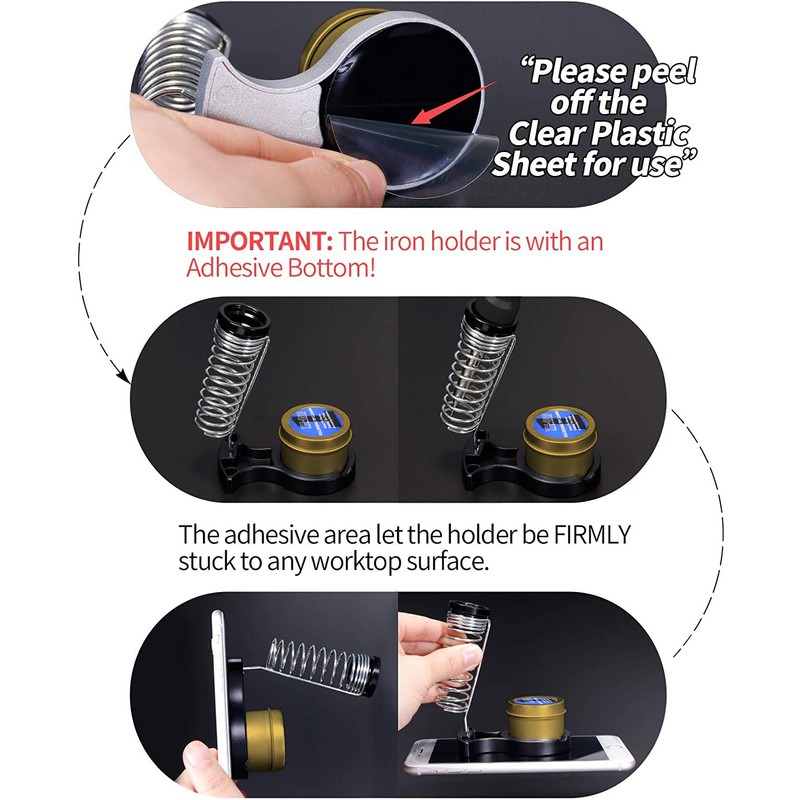 "Please peel off the Clear Plastic Sheet for use"

IMPORTANT: The iron holder is with an Adhesive Bottom!

The adhesive area let the holder be FIRMLY stuck to any worktop surface.