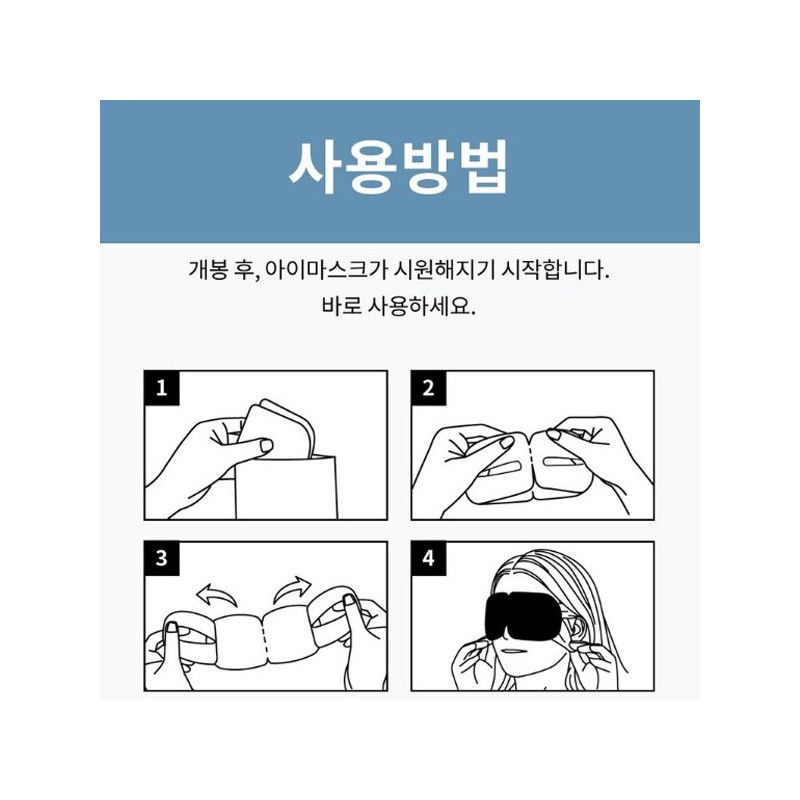 사용방법

개봉 후, 아이마스크가 시원해지기 시작합니다.
바로 사용하세요.

1

2

3

4