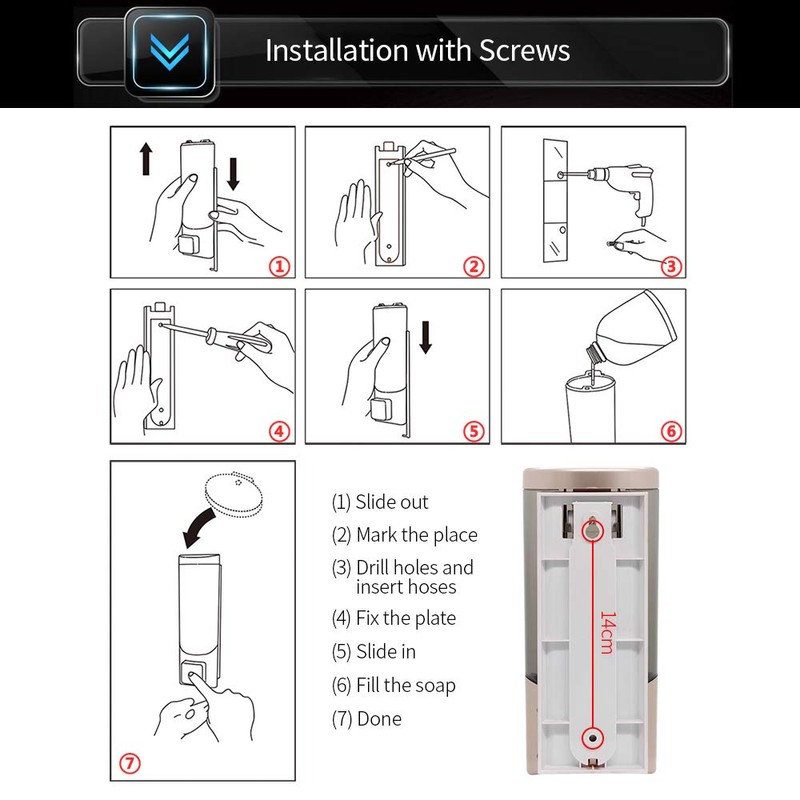 Installation with Screws

①

②

③

④

⑤

⑥

⑦

(1) Slide out
(2) Mark the place
(3) Drill holes and insert hoses
(4) Fix the plate
(5) Slide in
(6) Fill the soap
(7) Done

14cm