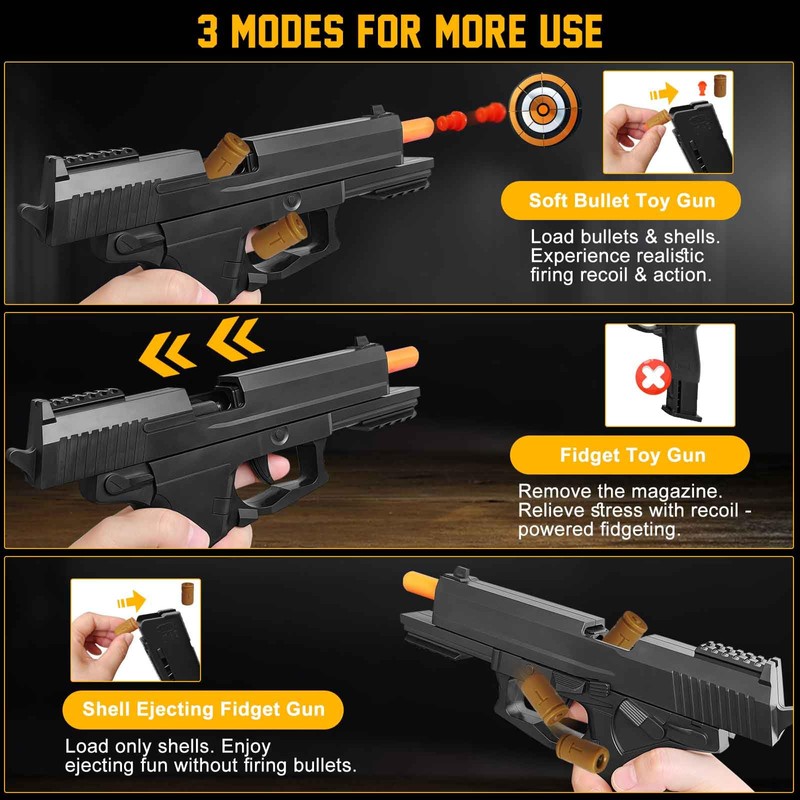 3 MODES FOR MORE USE

Soft Bullet Toy Gun

Load bullets & shells. Experience realistic firing recoil & action.

Fidget Toy Gun

Remove the magazine. Relieve stress with recoil - powered fidgeting.

Shell Ejecting Fidget Gun

Load only shells. Enjoy ejecting fun without firing bullets.