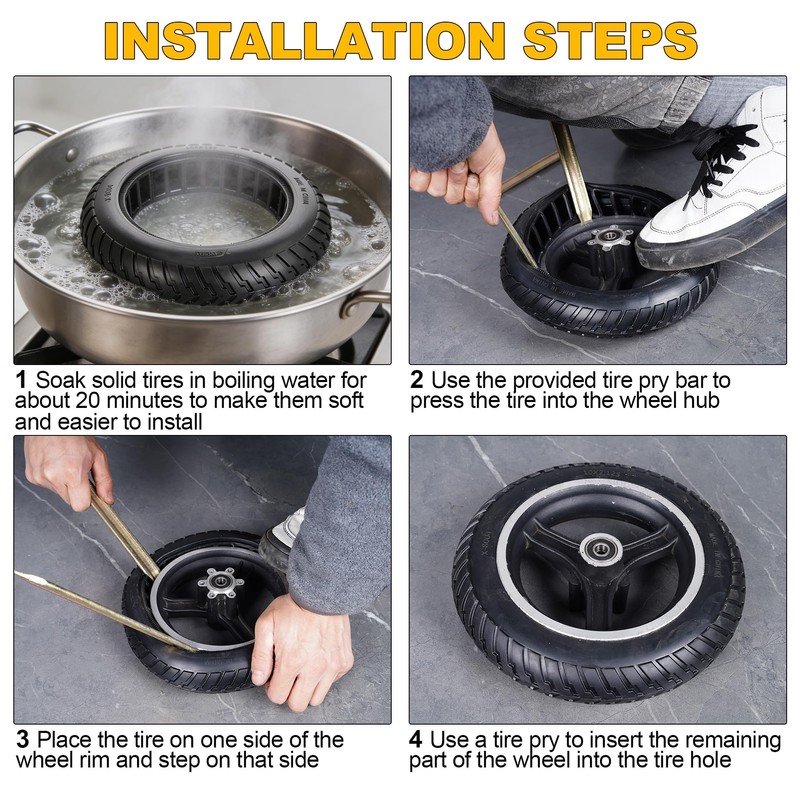 INSTALLATION STEPS

1 Soak solid tires in boiling water for about 20 minutes to make them soft and easier to install

2 Use the provided tire pry bar to press the tire into the wheel hub

3 Place the tire on one side of the wheel rim and step on that side

4 Use a tire pry to insert the remaining part of the wheel into the tire hole