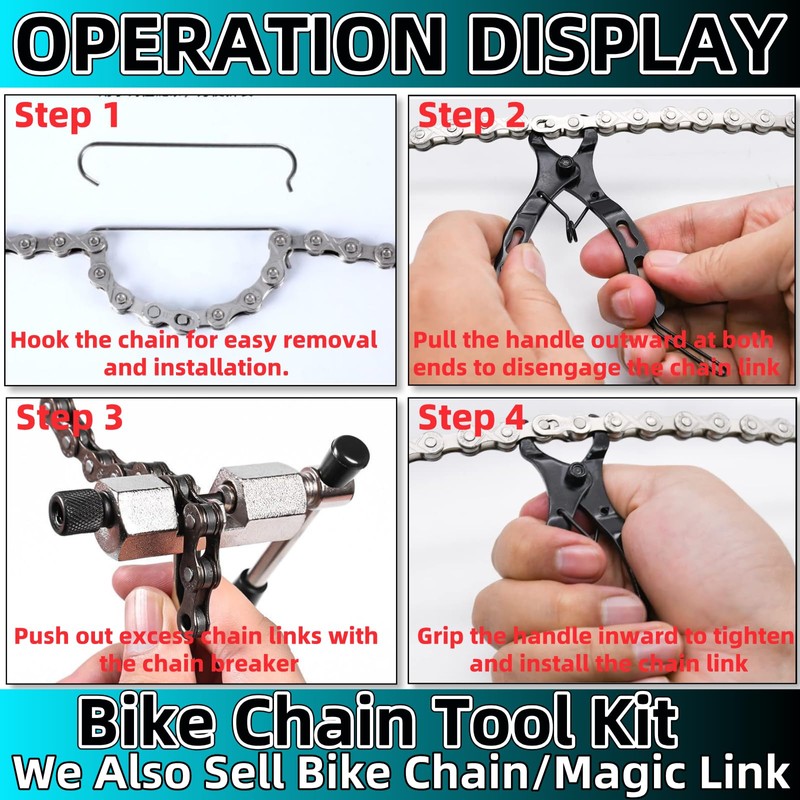 OPERATION DISPLAY

Step 1

Hook the chain for easy removal and installation.

Step 2

Pull the handle outward at both ends to disengage the chain link

Step 3

Push out excess chain links with the chain breaker

Step 4

Grip the handle inward to tighten and install the chain link

Bike Chain Tool Kit

We Also Sell Bike Chain/Magic Link