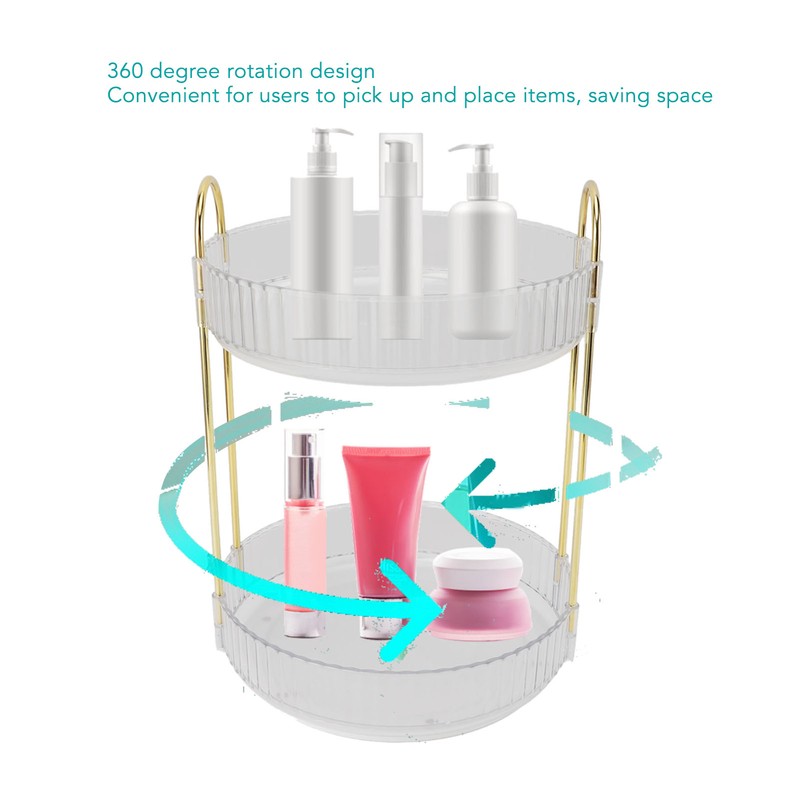 360 degree rotation design
Convenient for users to pick up and place items, saving space