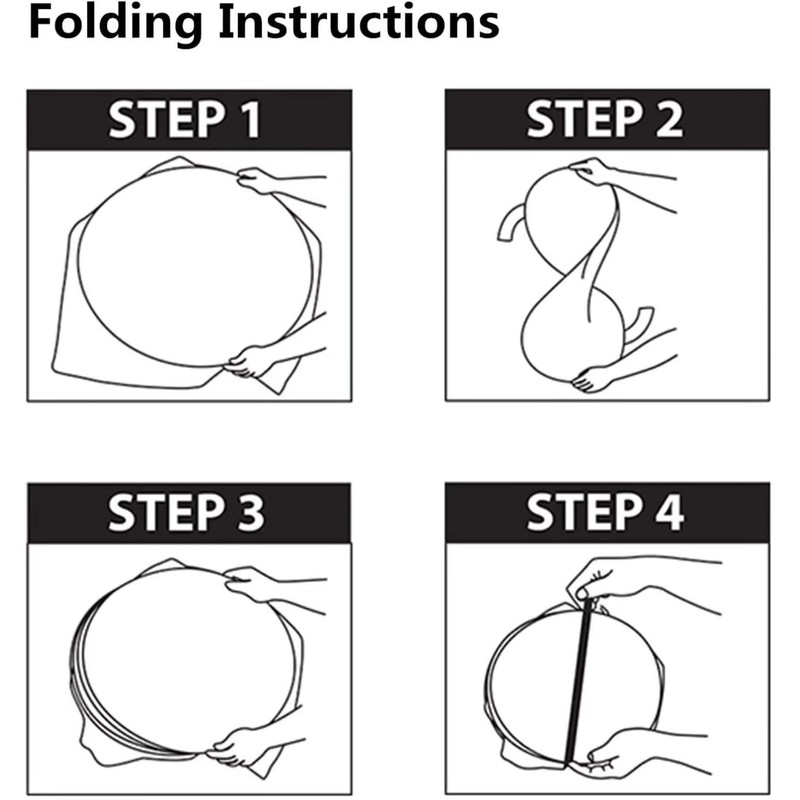 Folding Instructions

STEP 1

STEP 2

STEP 3

STEP 4