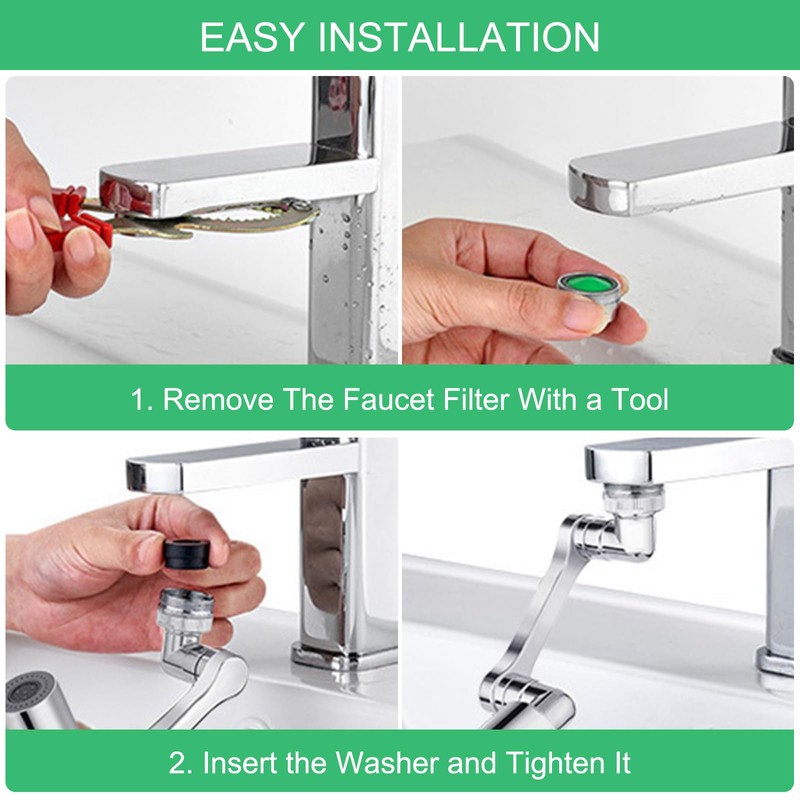 EASY INSTALLATION

1. Remove The Faucet Filter With a Tool

2. Insert the Washer and Tighten It