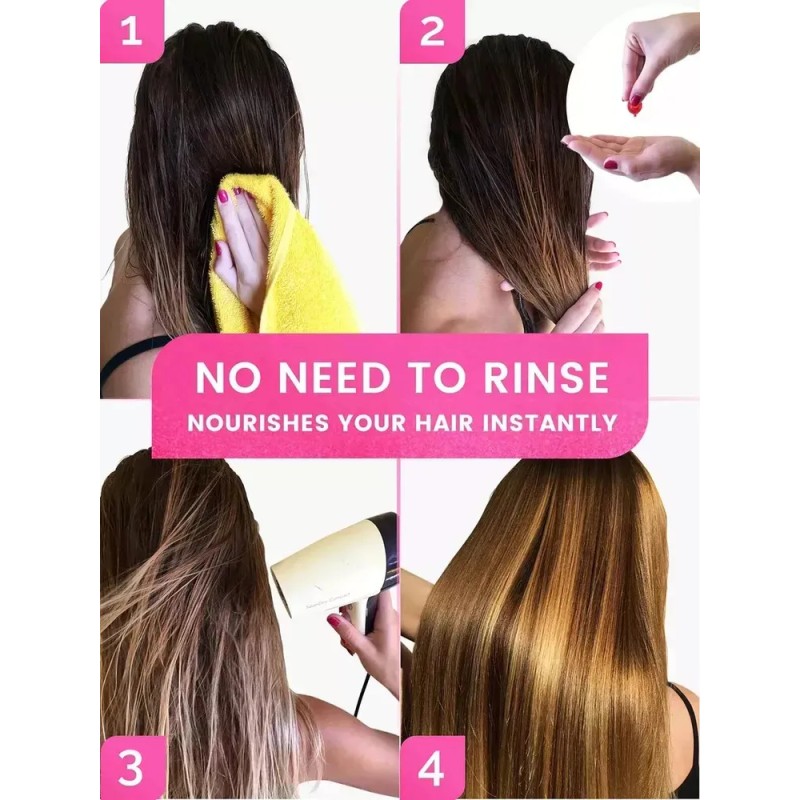 1

2

NO NEED TO RINSE
NOURISHES YOUR HAIR INSTANTLY

3

4