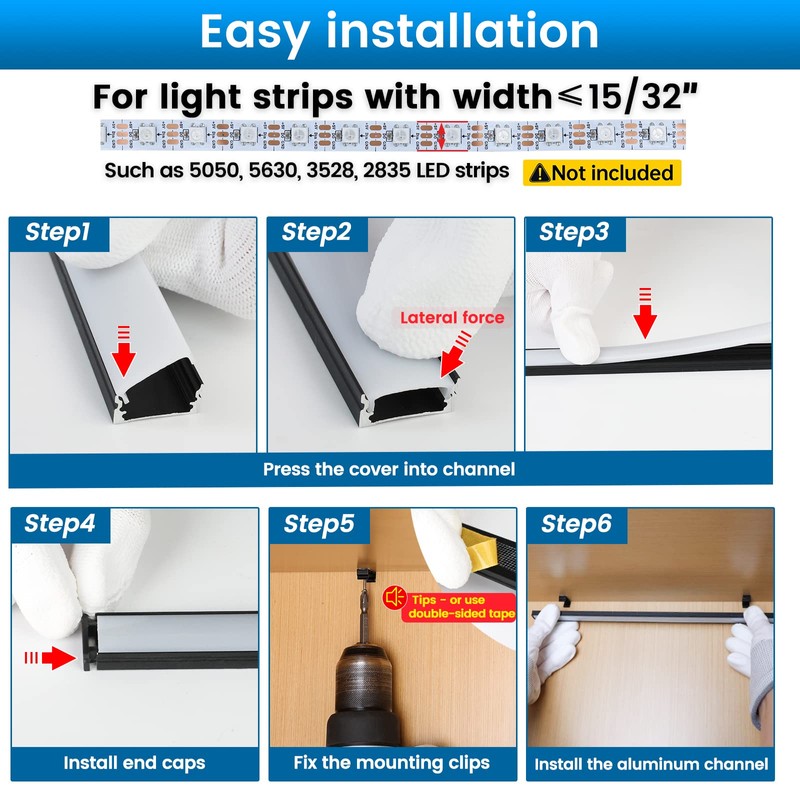 Easy installation

For light strips with width ≤15/32"

Such as 5050, 5630, 3528, 2835 LED strips

Not included

Step1

Step2

Lateral force

Step3

Press the cover into channel

Step4

Install end caps

Step5

Tips - or use double-sided tape

Fix the mounting clips

Step6

Install the aluminum channel