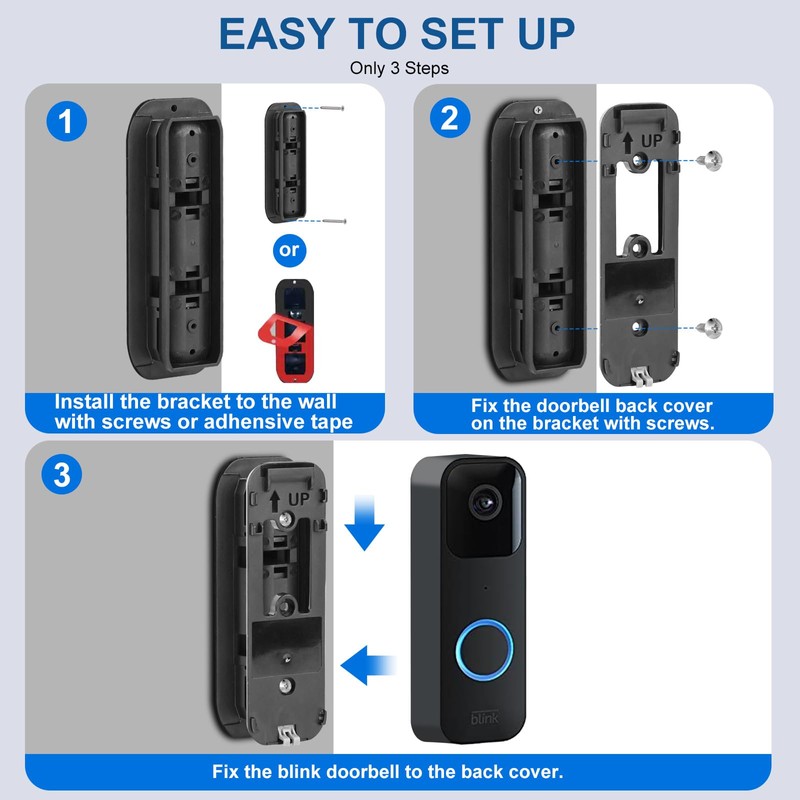 EASY TO SET UP

Only 3 Steps

1

or

Install the bracket to the wall with screws or adhesive tape

2

UP

Fix the doorbell back cover on the bracket with screws.

3

UP

blink

Fix the blink doorbell to the back cover.