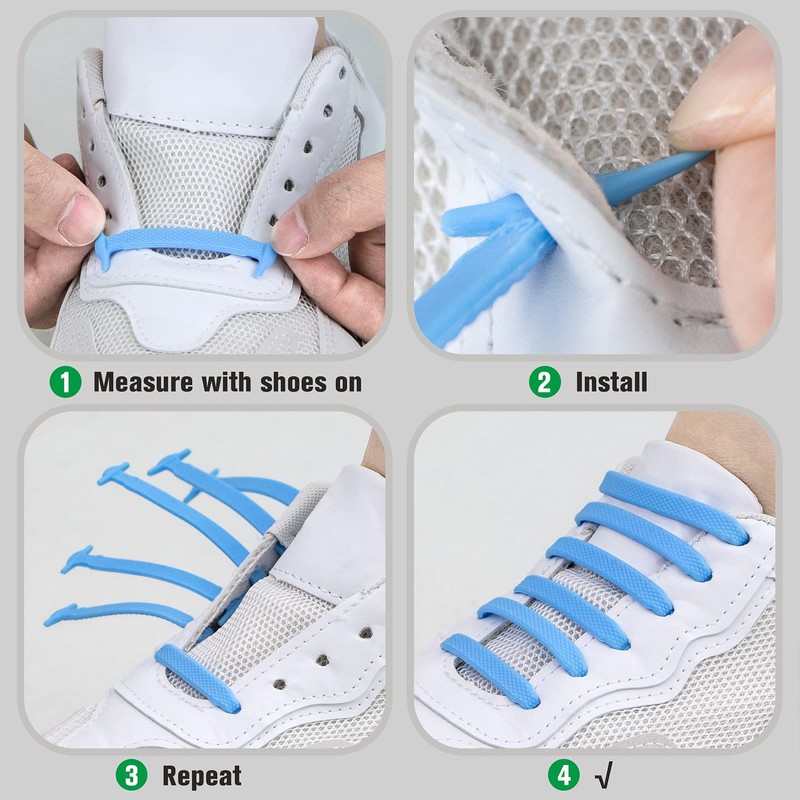 1 Measure with shoes on

2 Install

3 Repeat

4 √