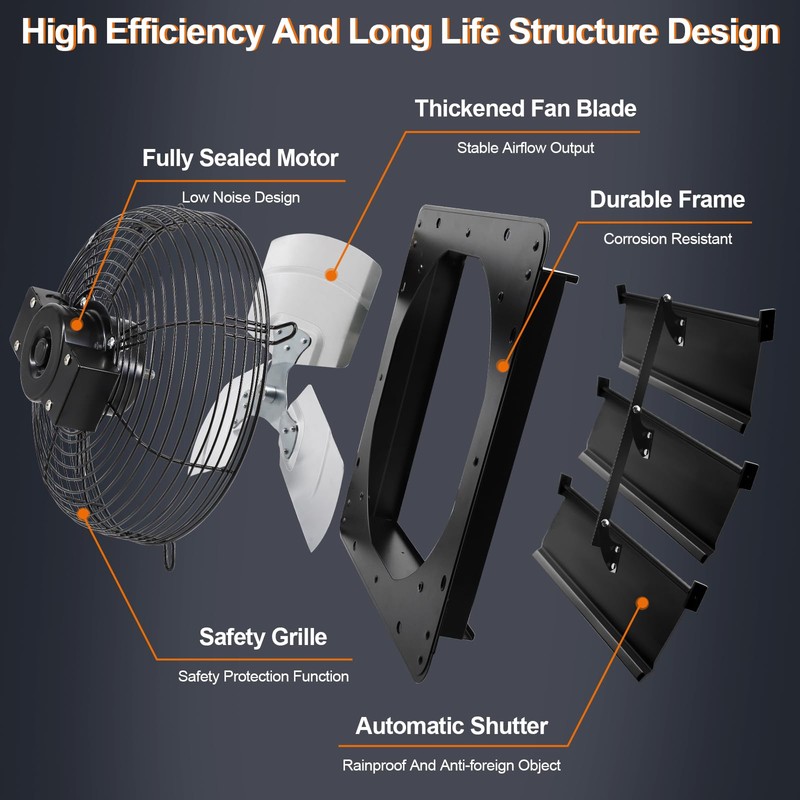 High Efficiency And Long Life Structure Design

Thickened Fan Blade

Stable Airflow Output

Fully Sealed Motor

Low Noise Design

Durable Frame

Corrosion Resistant

Safety Grille

Safety Protection Function

Automatic Shutter

Rainproof And Anti-foreign Object