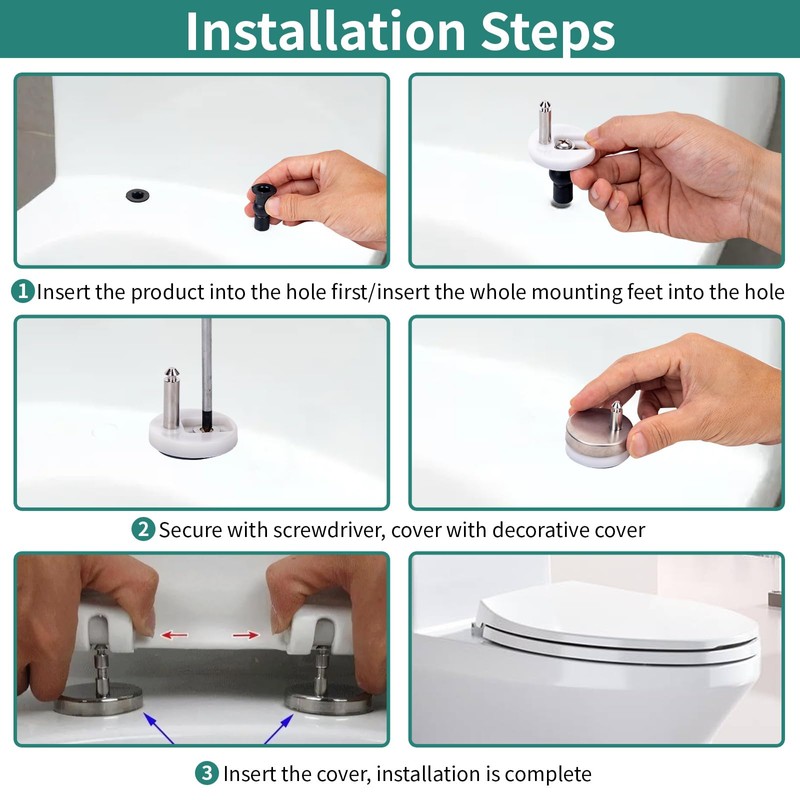 Installation Steps

1 Insert the product into the hole first/insert the whole mounting feet into the hole

2 Secure with screwdriver, cover with decorative cover

3 Insert the cover, installation is complete