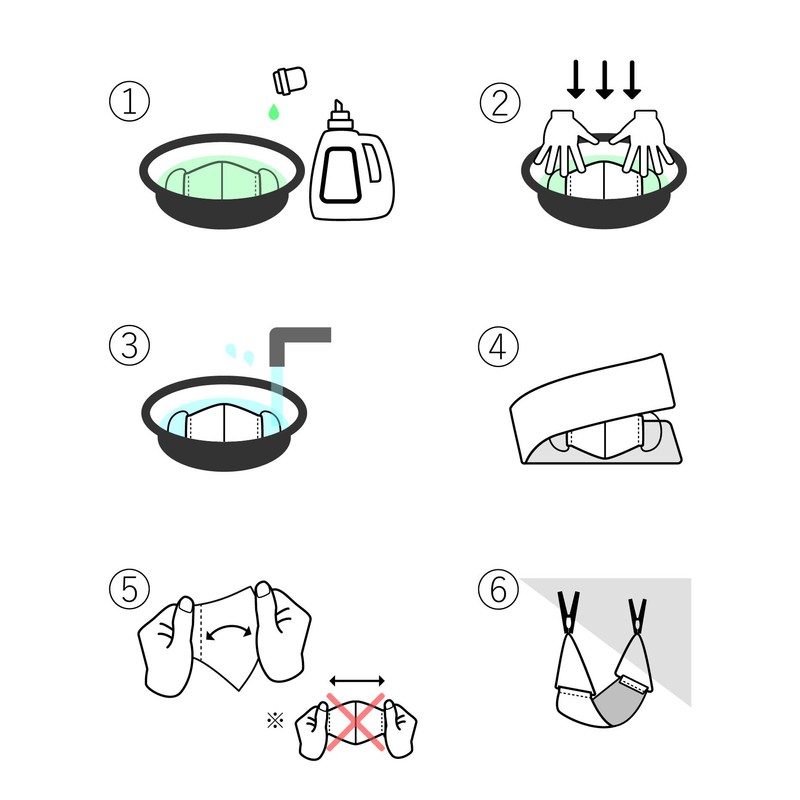 ①

②

③

④

⑤

※

⑥