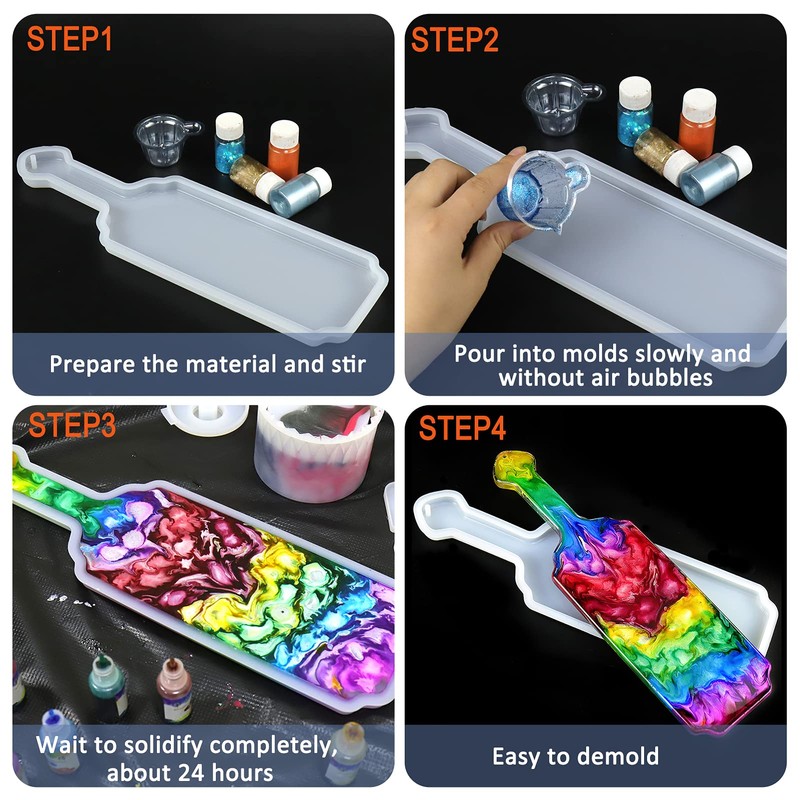 STEP1

Prepare the material and stir

STEP2

Pour into molds slowly and without air bubbles

STEP3

Wait to solidify completely, about 24 hours

STEP4

Easy to demold