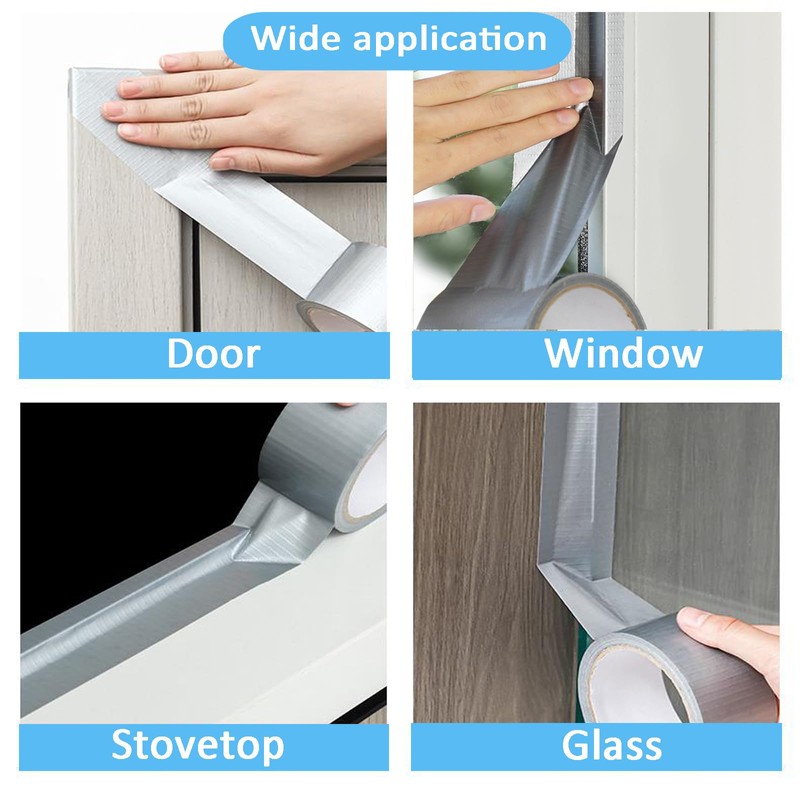 Wide application

Door

Window

Stovetop

Glass