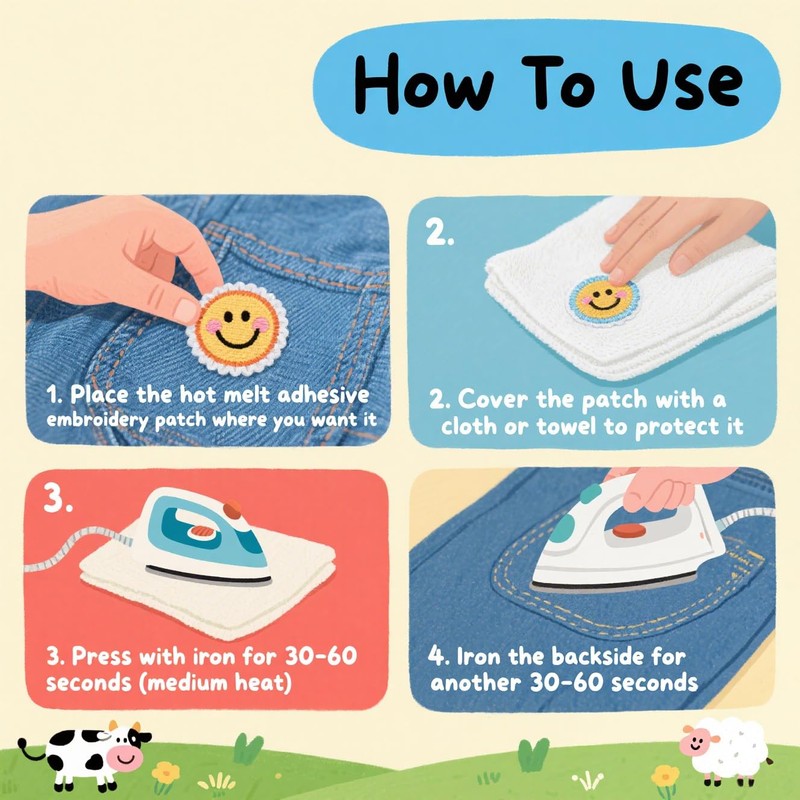 How To Use

1. Place the hot melt adhesive embroidery patch where you want it

2.

2. Cover the patch with a cloth or towel to protect it

3.

3. Press with iron for 30-60 seconds (medium heat)

4. Iron the backside for another 30-60 seconds