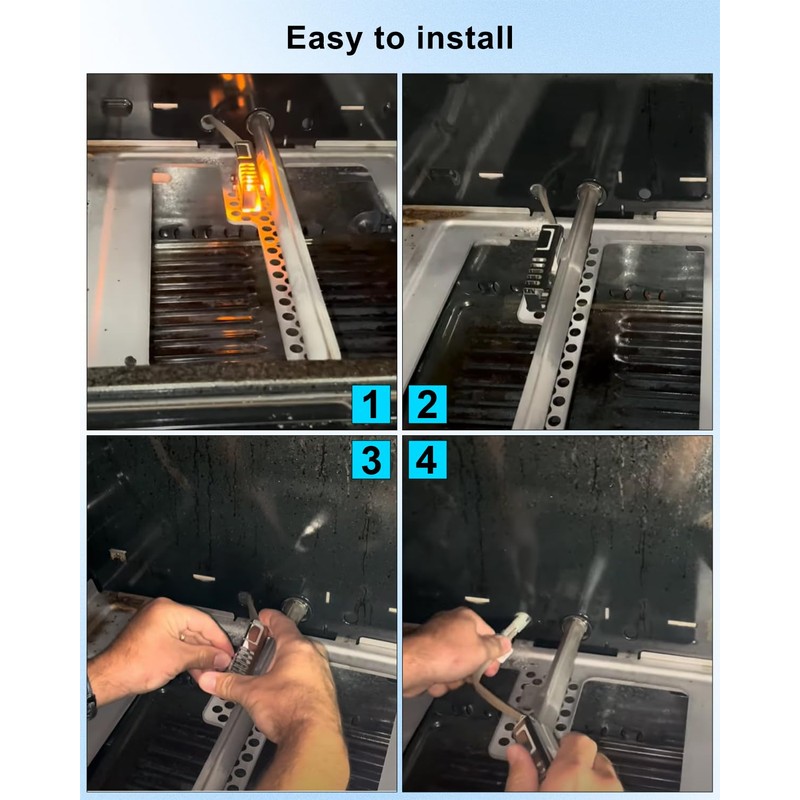 Easy to install

1

2

3

4