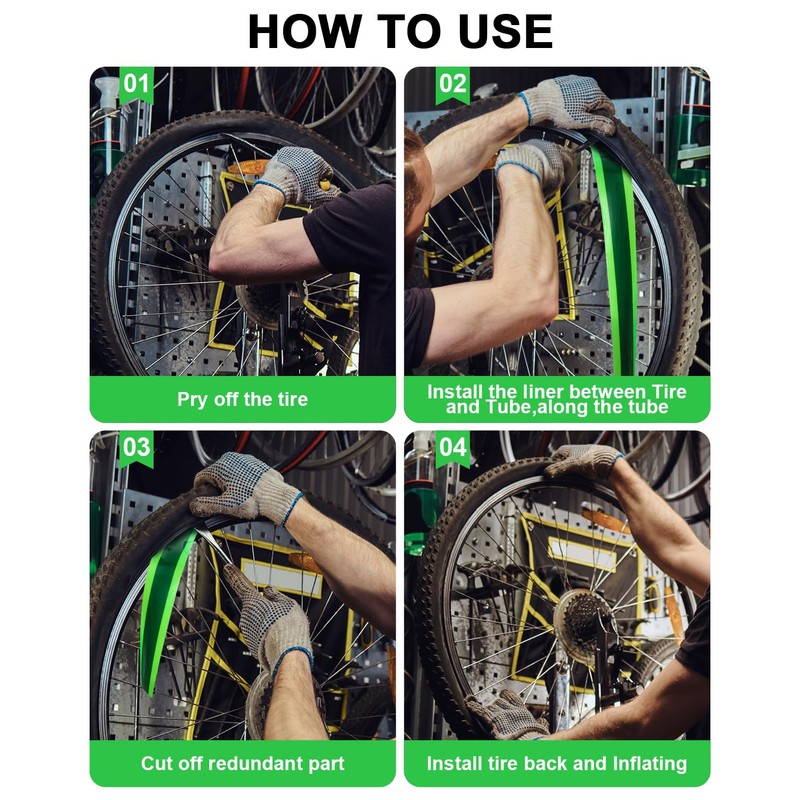 HOW TO USE

01

Pry off the tire

02

Install the liner between Tire and Tube,along the tube

03

Cut off redundant part

04

Install tire back and Inflating