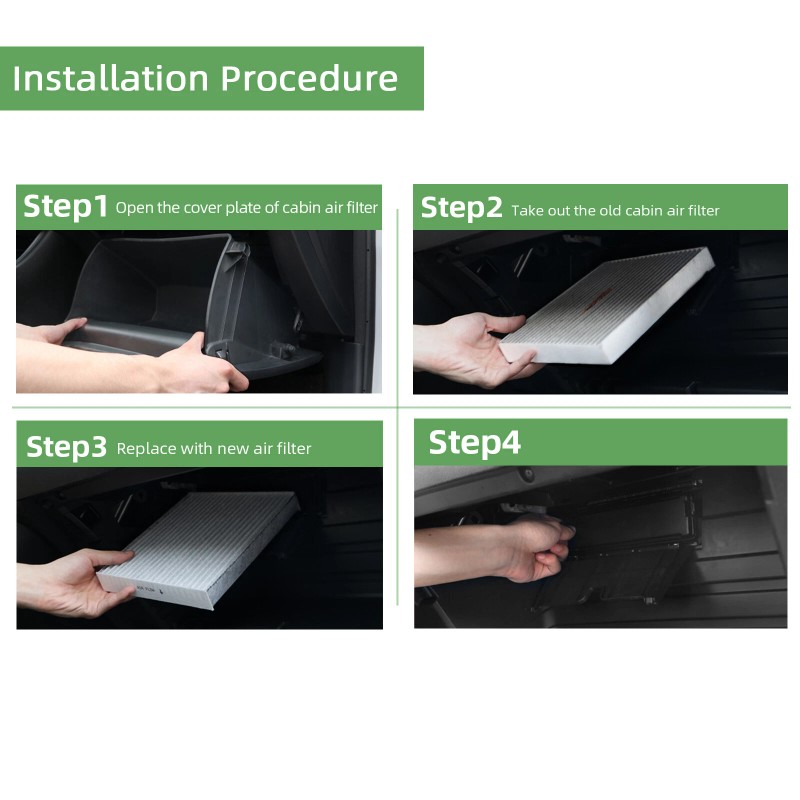 Installation Procedure

Step1 Open the cover plate of cabin air filter

Step2 Take out the old cabin air filter

Step3 Replace with new air filter

Step4