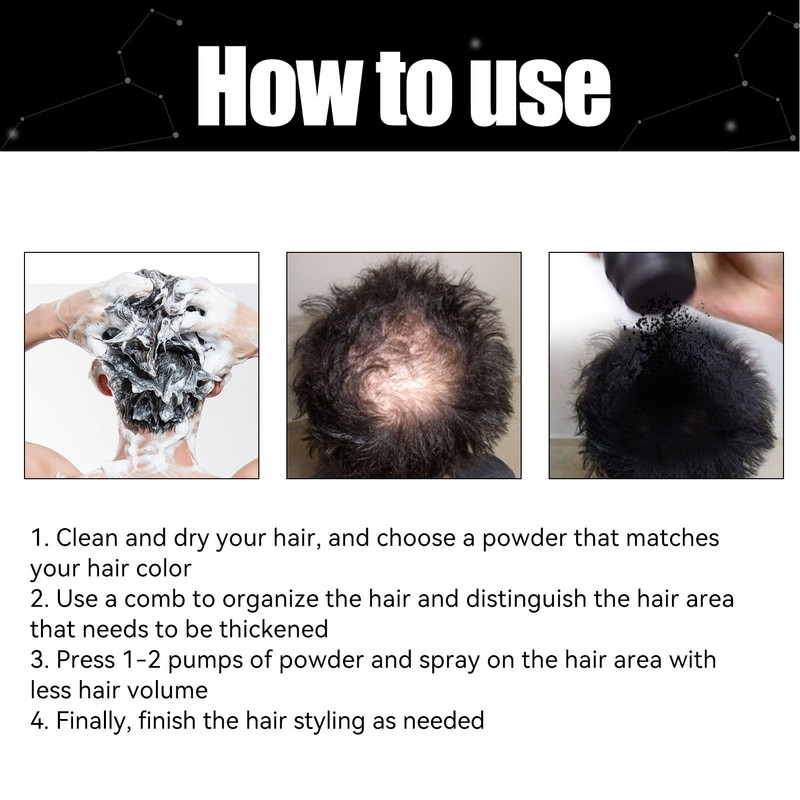 How to use

1. Clean and dry your hair, and choose a powder that matches your hair color
2. Use a comb to organize the hair and distinguish the hair area that needs to be thickened
3. Press 1-2 pumps of powder and spray on the hair area with less hair volume
4. Finally, finish the hair styling as needed