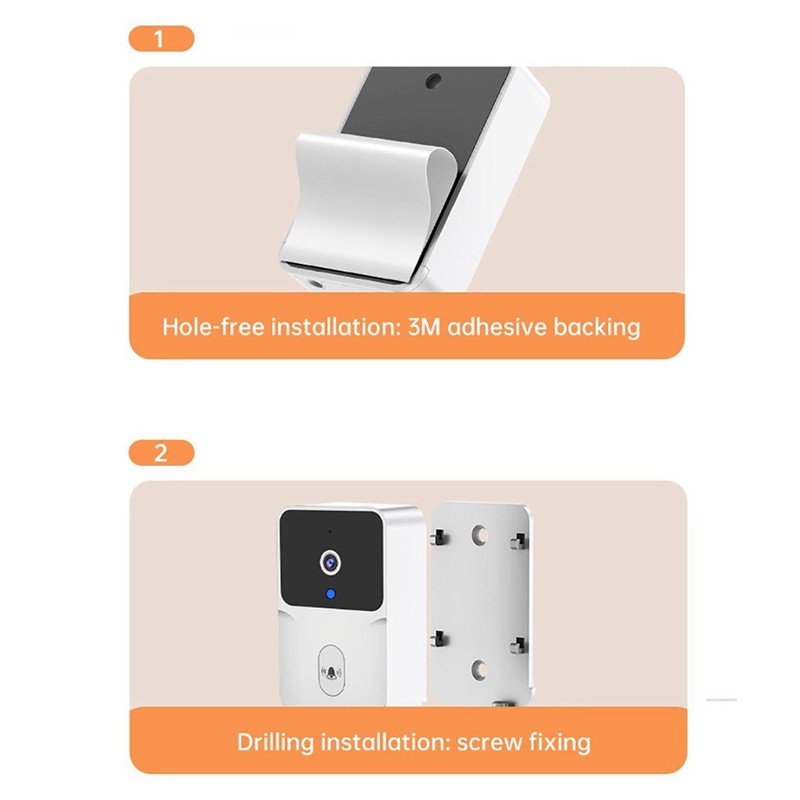 1

Hole-free installation: 3M adhesive backing

2

Drilling installation: screw fixing