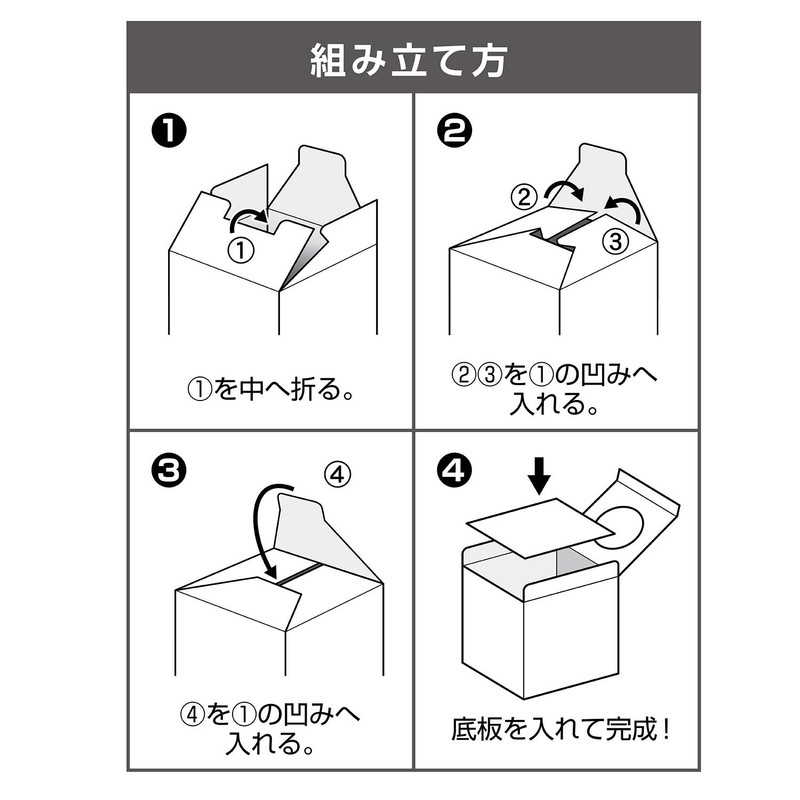 組み立て方

❶

①

①を中へ折る。

❷

②

③

②③を①の凹みへ入れる。

❸

④

④を①の凹みへ入れる。

❹

底板を入れて完成!