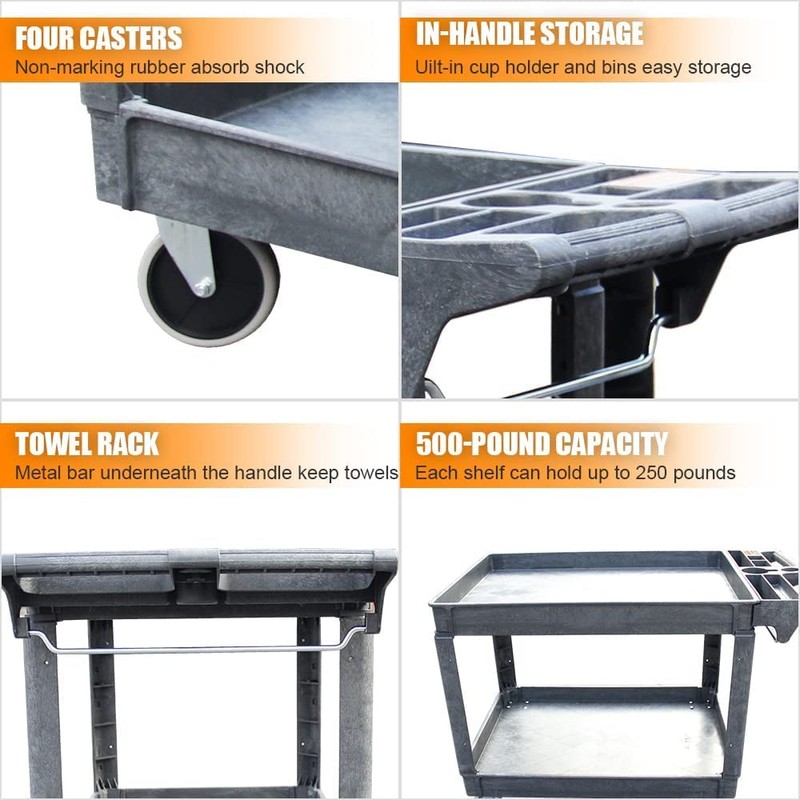 FOUR CASTERS
Non-marking rubber absorb shock

IN-HANDLE STORAGE
Uilt-in cup holder and bins easy storage

TOWEL RACK
Metal bar underneath the handle keep towels

500-POUND CAPACITY
Each shelf can hold up to 250 pounds