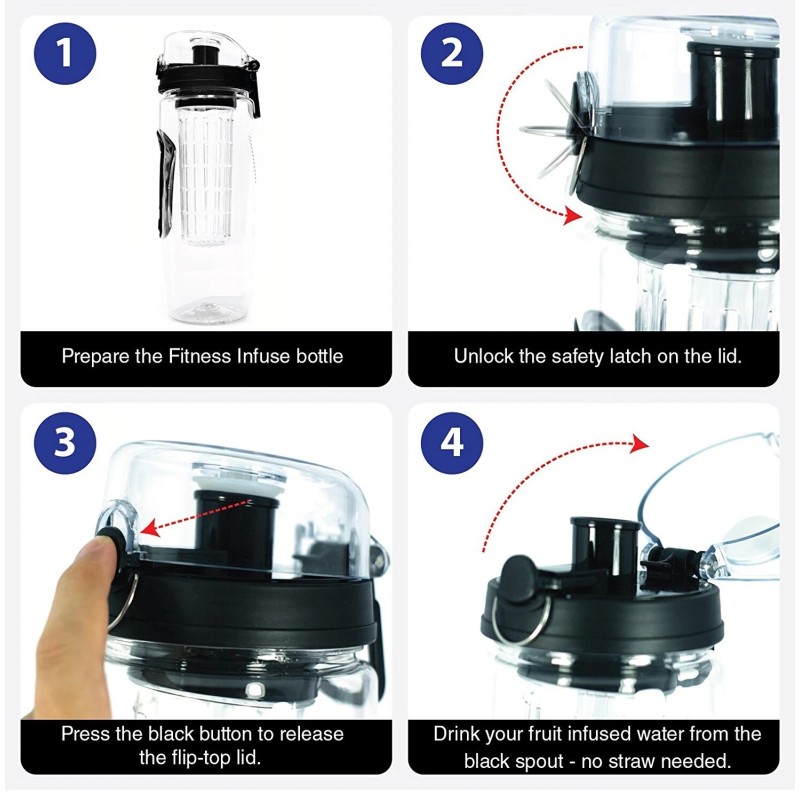 1

Prepare the Fitness Infuse bottle

2

Unlock the safety latch on the lid.

3

Press the black button to release the flip-top lid.

4

Drink your fruit infused water from the black spout - no straw needed.