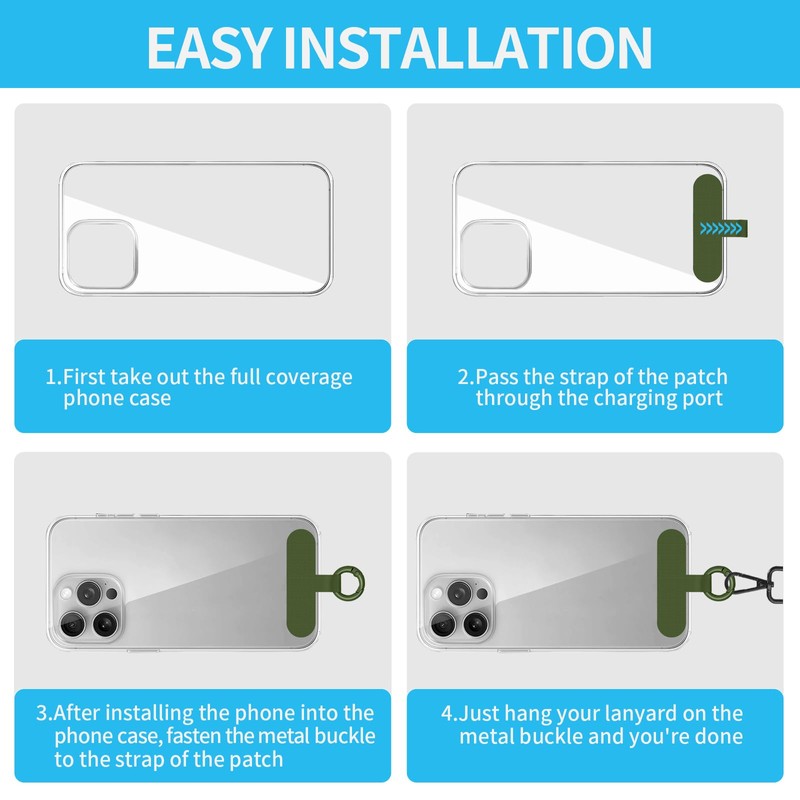 EASY INSTALLATION

1.First take out the full coverage phone case

2.Pass the strap of the patch through the charging port

3.After installing the phone into the phone case, fasten the metal buckle to the strap of the patch

4.Just hang your lanyard on the metal buckle and you're done