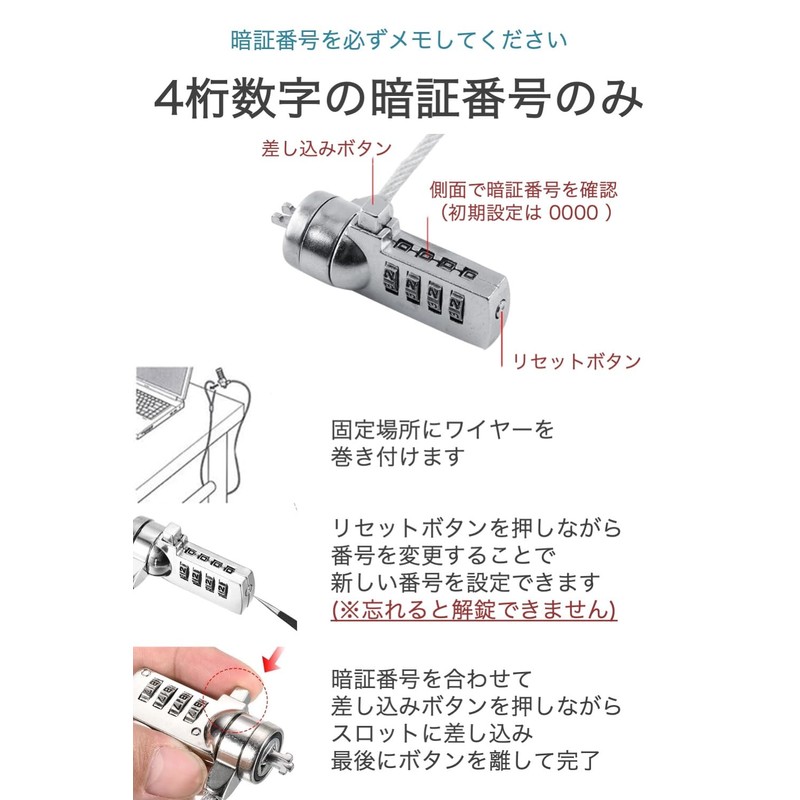 暗証番号を必ずメモしてください

4桁数字の暗証番号のみ

差し込みボタン

側面で暗証番号を確認
（初期設定は 0000 ）

リセットボタン

固定場所にワイヤーを
巻き付けます

リセットボタンを押しながら
番号を変更することで
新しい番号を設定できます
(※忘れると解錠できません)

暗証番号を合わせて
差し込みボタンを押しながら
スロットに差し込み
最後にボタンを離して完了