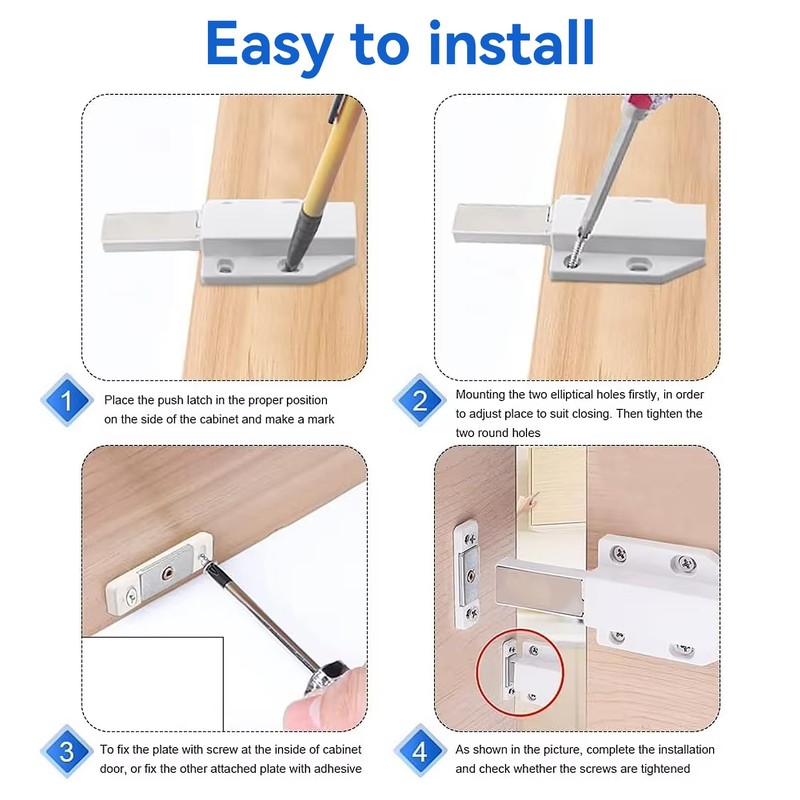 Easy to install

1 Place the push latch in the proper position on the side of the cabinet and make a mark

2 Mounting the two elliptical holes firstly, in order to adjust place to suit closing. Then tighten the two round holes

3 To fix the plate with screw at the inside of cabinet door, or fix the other attached plate with adhesive

4 As shown in the picture, complete the installation and check whether the screws are tightened