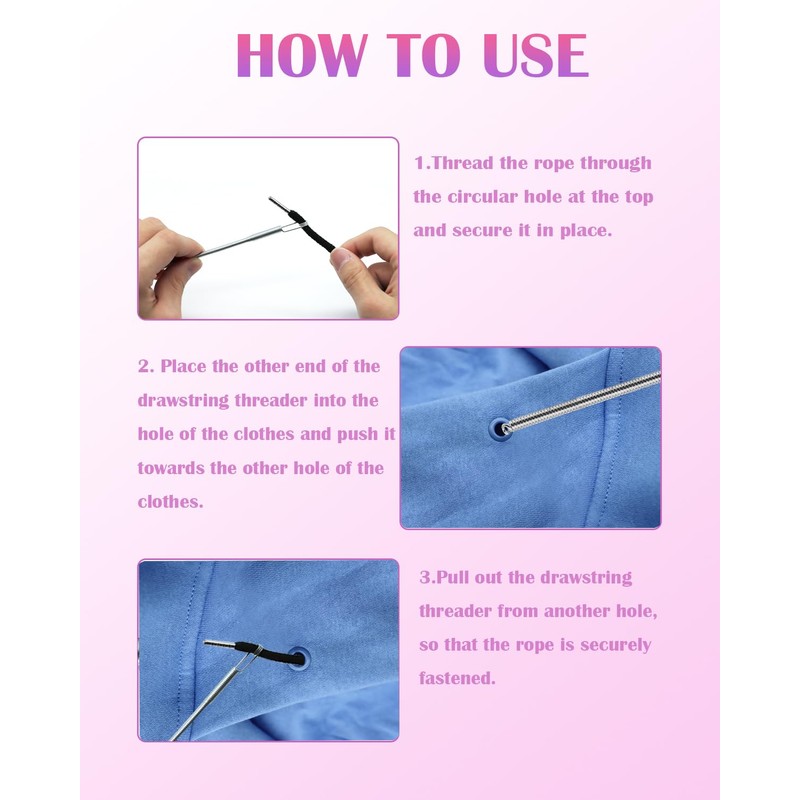 HOW TO USE

1.Thread the rope through the circular hole at the top and secure it in place.

2. Place the other end of the drawstring threader into the hole of the clothes and push it towards the other hole of the clothes.

3.Pull out the drawstring threader from another hole, so that the rope is securely fastened.