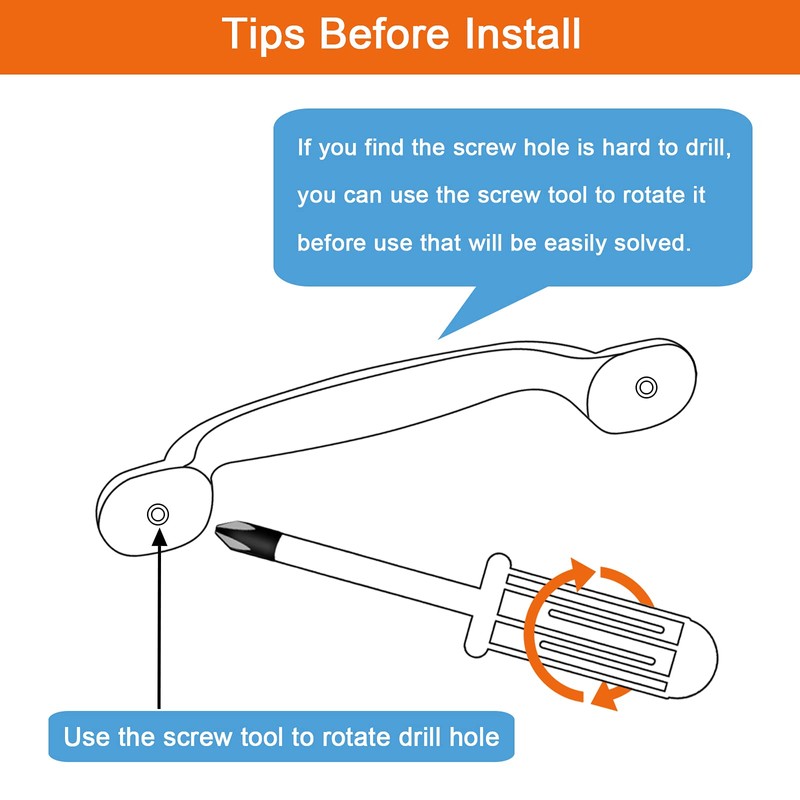 Tips Before Install

If you find the screw hole is hard to drill, you can use the screw tool to rotate it before use that will be easily solved.

Use the screw tool to rotate drill hole