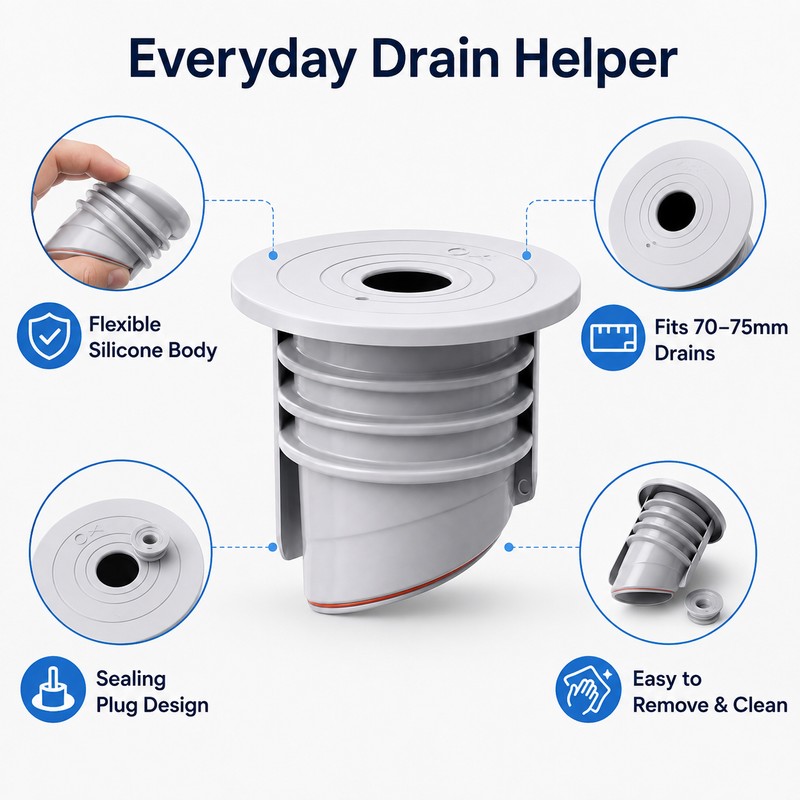 Everyday Drain Helper

Flexible Silicone Body

Fits 70–75mm Drains

Sealing Plug Design

Easy to Remove & Clean