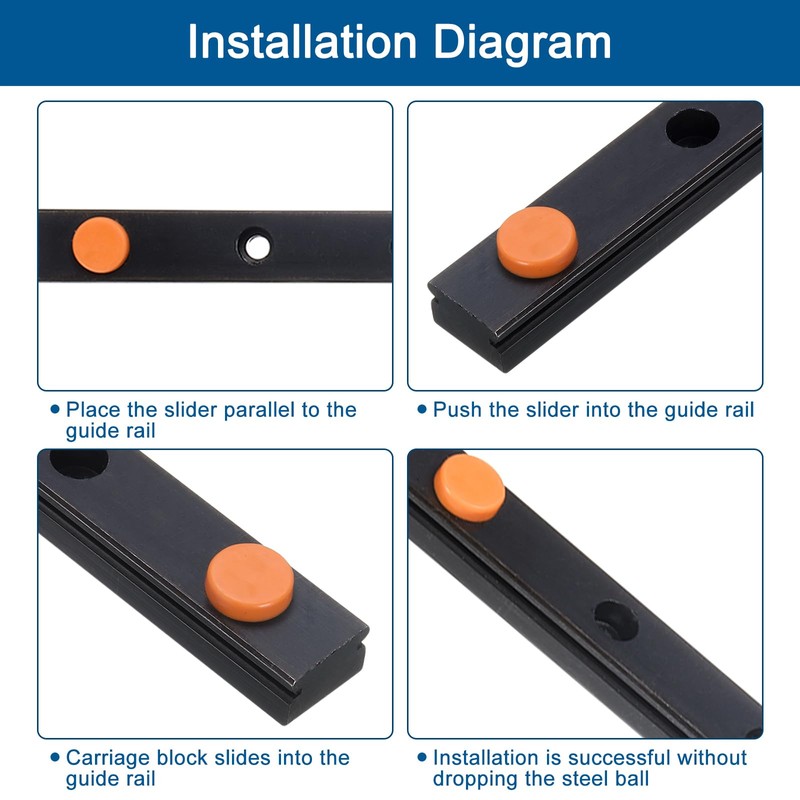 Installation Diagram

• Place the slider parallel to the guide rail

• Push the slider into the guide rail

• Carriage block slides into the guide rail

• Installation is successful without dropping the steel ball