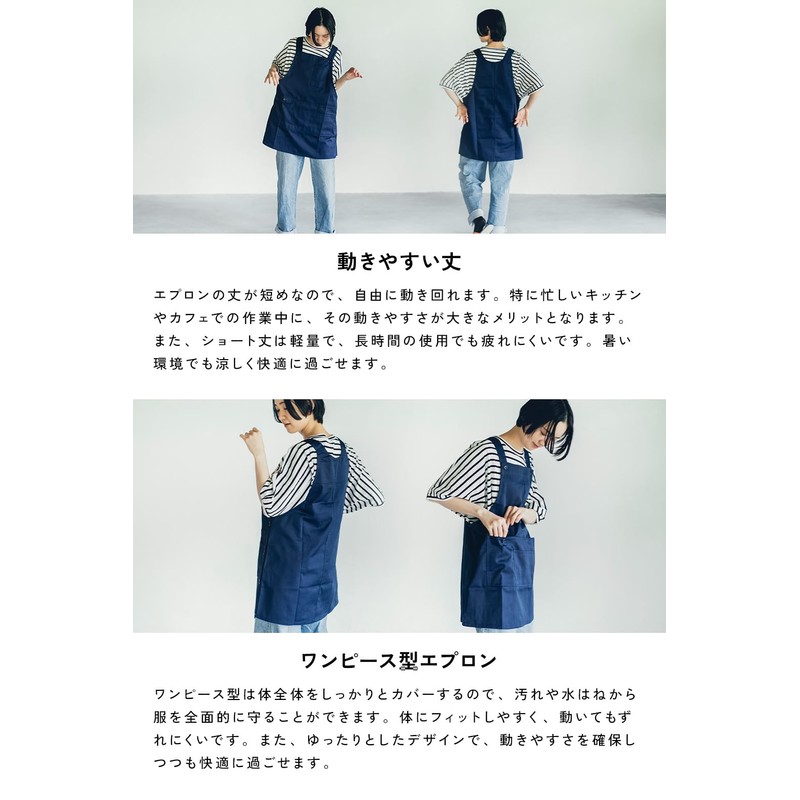 動きやすい丈

エプロンの丈が短めなので、自由に動き回れます。特に忙しいキッチンやカフェでの作業中に、その動きやすさが大きなメリットとなります。また、ショート丈は軽量で、長時間の使用でも疲れにくいです。暑い環境でも涼しく快適に過ごせます。

ワンピース型エプロン

ワンピース型は体全体をしっかりとカバーするので、汚れや水はねから服を全面的に守ることができます。体にフィットしやすく、動いてもずれにくいです。また、ゆったりとしたデザインで、動きやすさを確保しつつも快適に過ごせます。