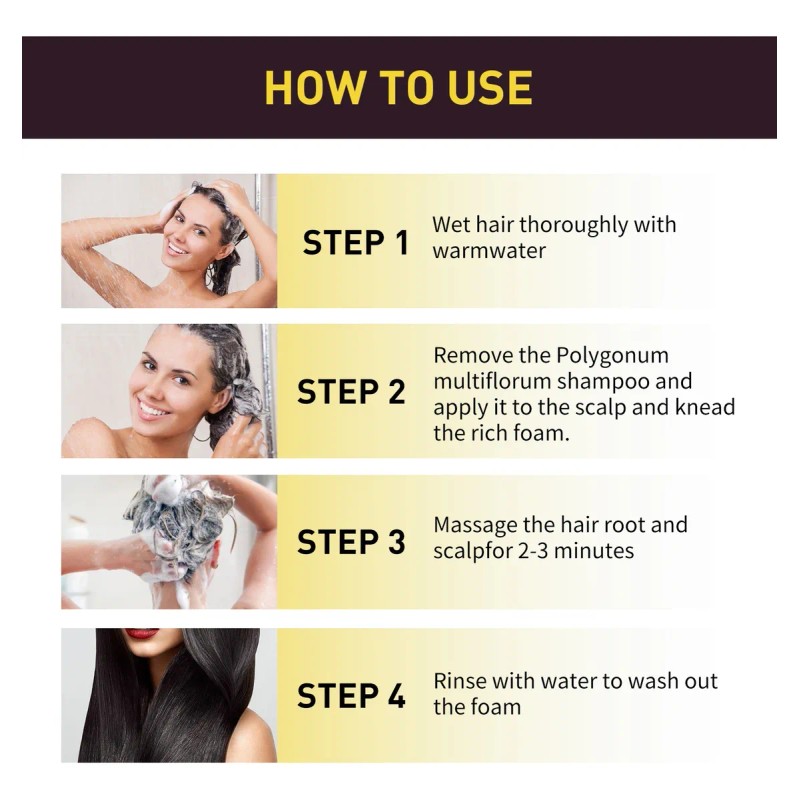 HOW TO USE

STEP 1
Wet hair thoroughly with warmwater

STEP 2
Remove the Polygonum multiflorum shampoo and apply it to the scalp and knead the rich foam.

STEP 3
Massage the hair root and scalpfor 2-3 minutes

STEP 4
Rinse with water to wash out the foam