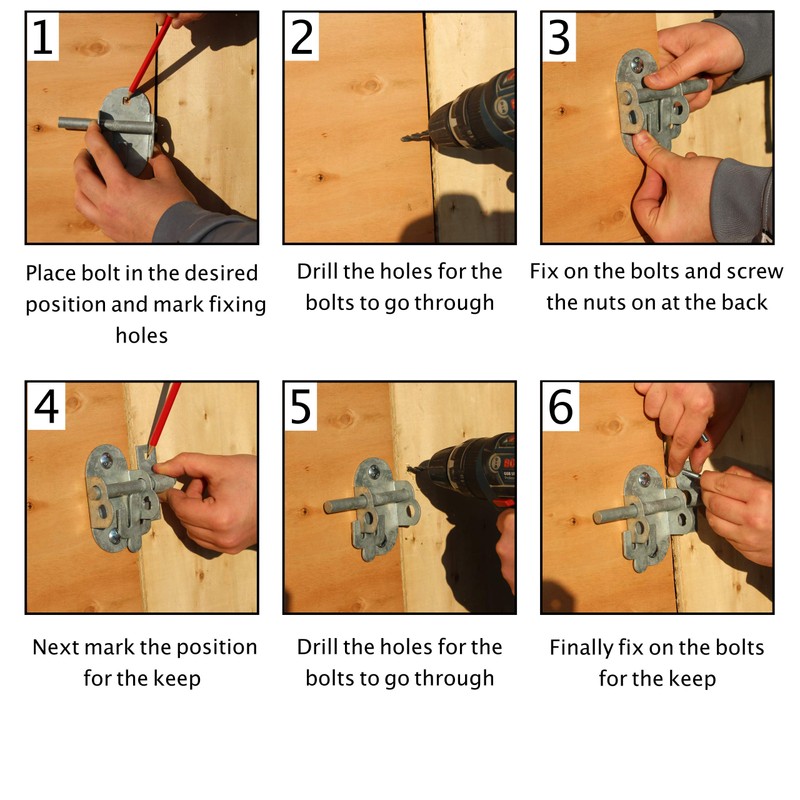 1

Place bolt in the desired position and mark fixing holes

2

Drill the holes for the bolts to go through

3

Fix on the bolts and screw the nuts on at the back

4

Next mark the position for the keep

5

Drill the holes for the bolts to go through

6

Finally fix on the bolts for the keep