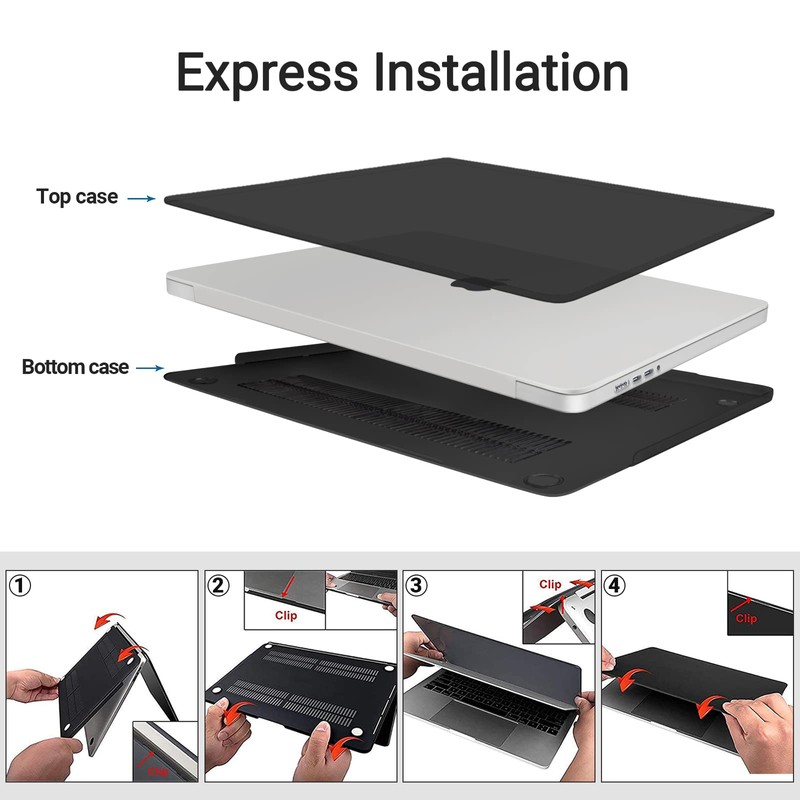 Express Installation

Top case

Bottom case

①

Clip

②

Clip

③

Clip

④

Clip