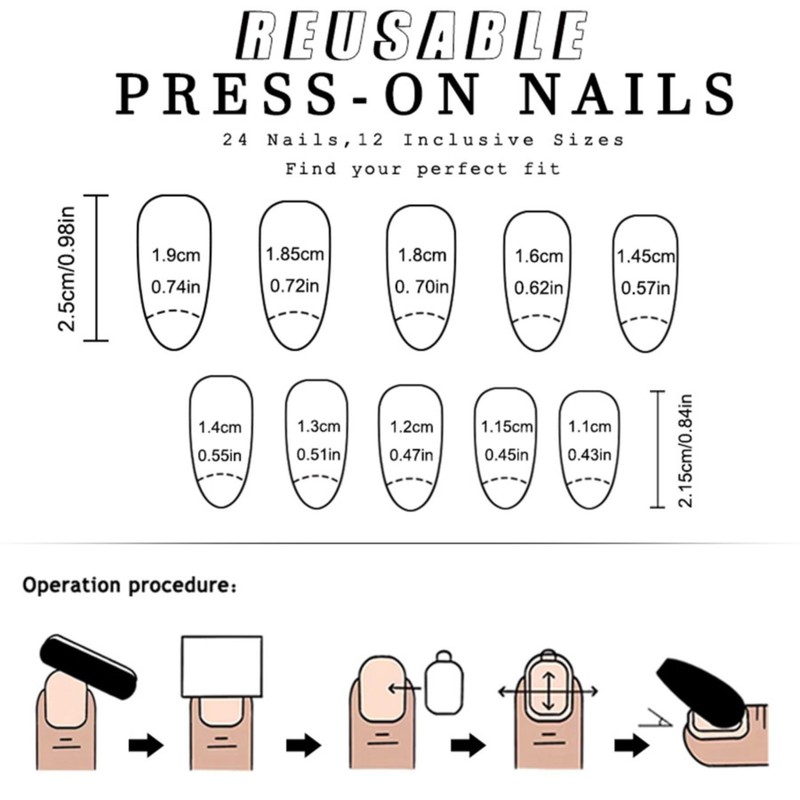 REUSABLE
PRESS-ON NAILS
24 Nails,12 Inclusive Sizes
Find your perfect fit

2.5cm/0.98in

1.9cm 0.74in
1.85cm 0.72in
1.8cm 0. 70in
1.6cm 0.62in
1.45cm 0.57in

1.4cm 0.55in
1.3cm 0.51in
1.2cm 0.47in
1.15cm 0.45in
1.1cm 0.43in

2.15cm/0.84in

Operation procedure: