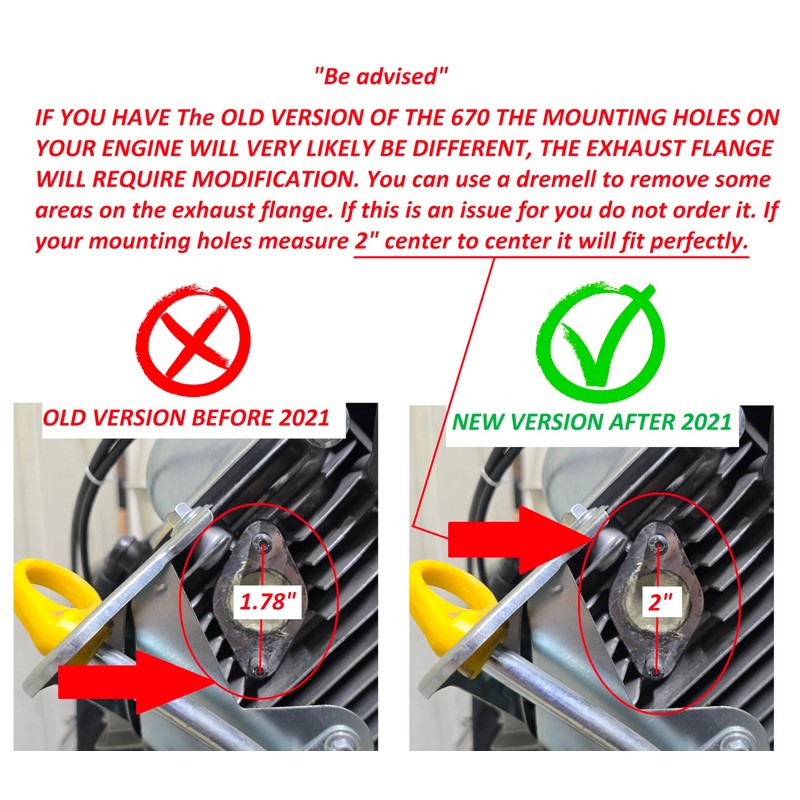 "Be advised"

IF YOU HAVE The OLD VERSION OF THE 670 THE MOUNTING HOLES ON YOUR ENGINE WILL VERY LIKELY BE DIFFERENT, THE EXHAUST FLANGE WILL REQUIRE MODIFICATION. You can use a dremell to remove some areas on the exhaust flange. If this is an issue for you do not order it. If your mounting holes measure 2" center to center it will fit perfectly.

OLD VERSION BEFORE 2021

1.78"

NEW VERSION AFTER 2021

2"