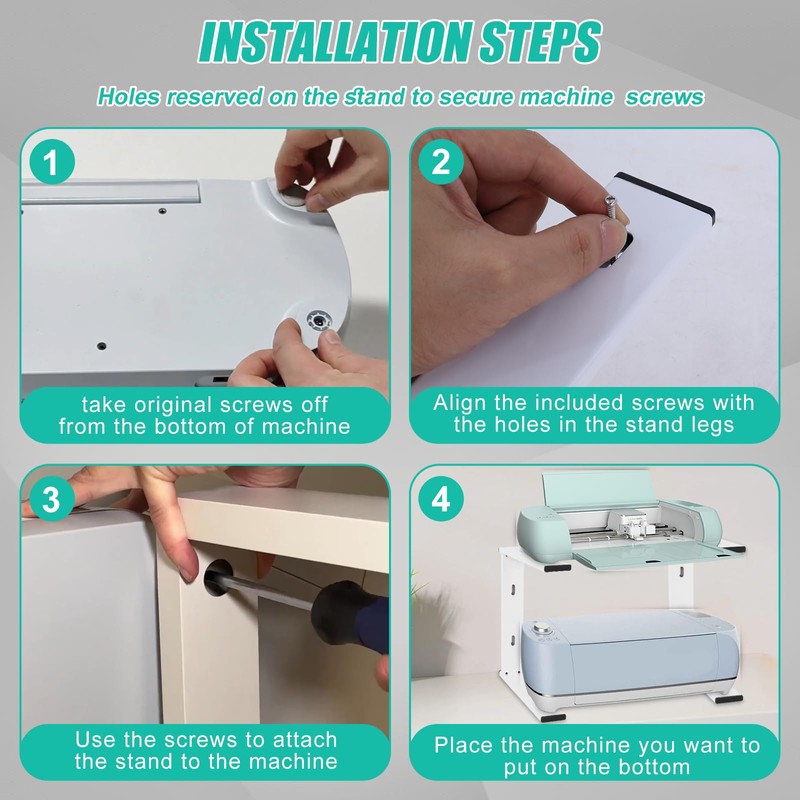 INSTALLATION STEPS

Holes reserved on the stand to secure machine screws

1

take original screws off from the bottom of machine

2

Align the included screws with the holes in the stand legs

3

Use the screws to attach the stand to the machine

4

Place the machine you want to put on the bottom