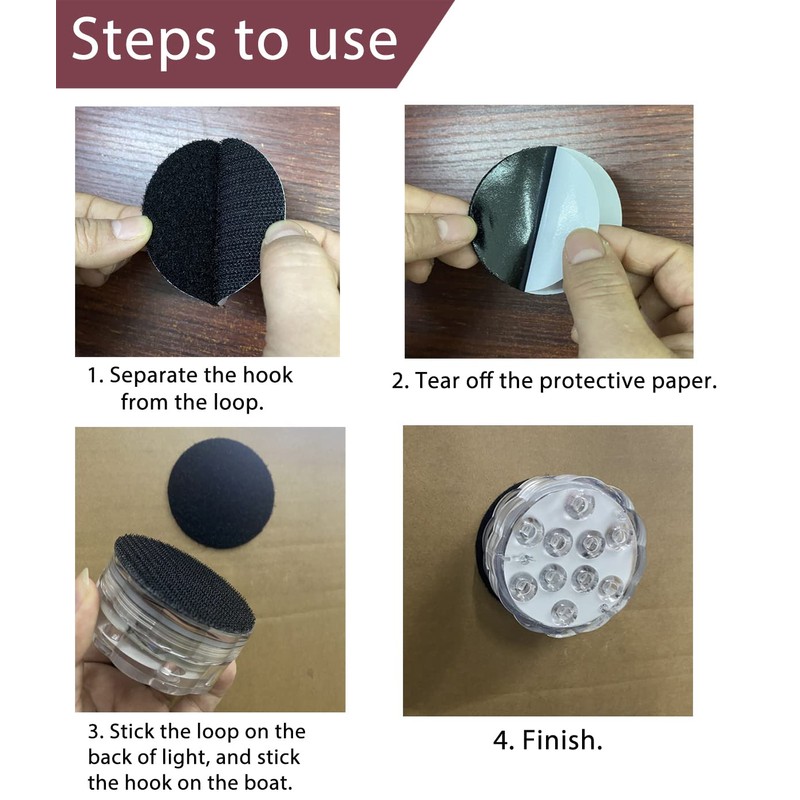 Steps to use

1. Separate the hook from the loop.

2. Tear off the protective paper.

3. Stick the loop on the back of light, and stick the hook on the boat.

4. Finish.