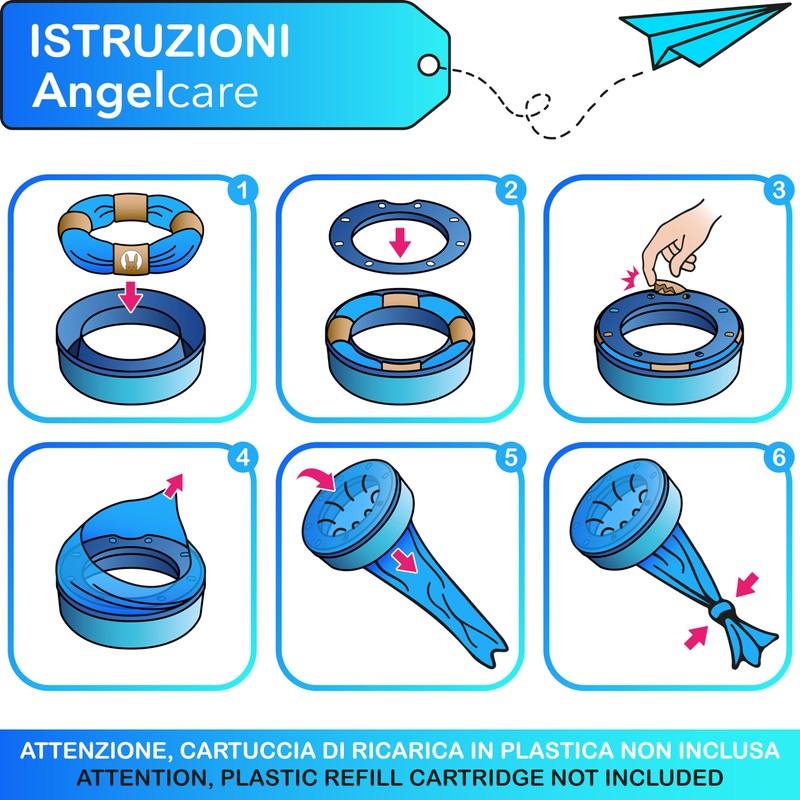 ISTRUZIONI
Angelcare

1

2

3

4

5

6

ATTENZIONE, CARTUCCIA DI RICARICA IN PLASTICA NON INCLUSA
ATTENTION, PLASTIC REFILL CARTRIDGE NOT INCLUDED