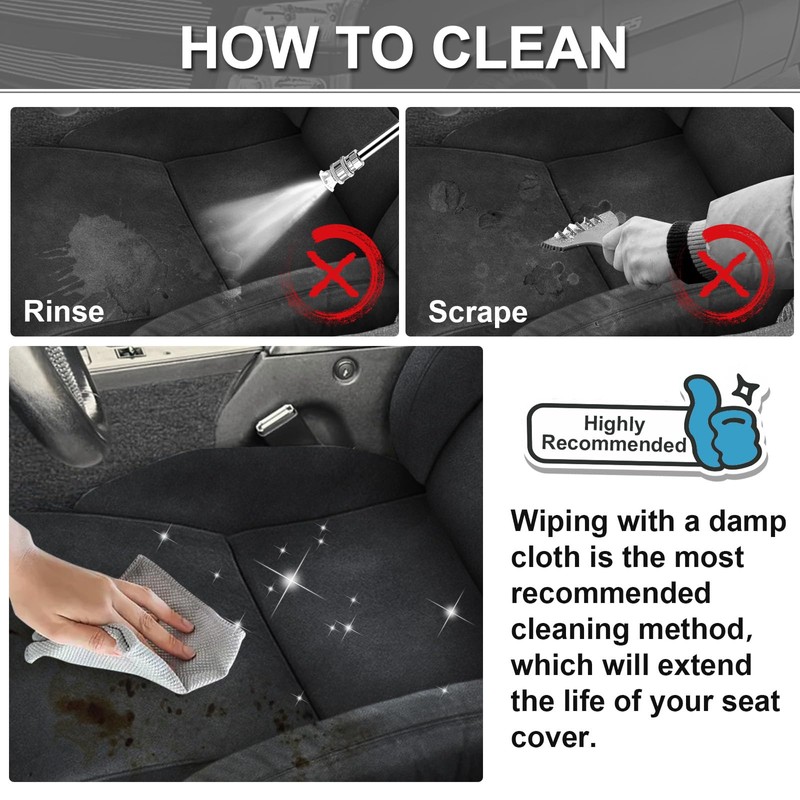 HOW TO CLEAN

Rinse

Scrape

Highly Recommended

Wiping with a damp cloth is the most recommended cleaning method, which will extend the life of your seat cover.