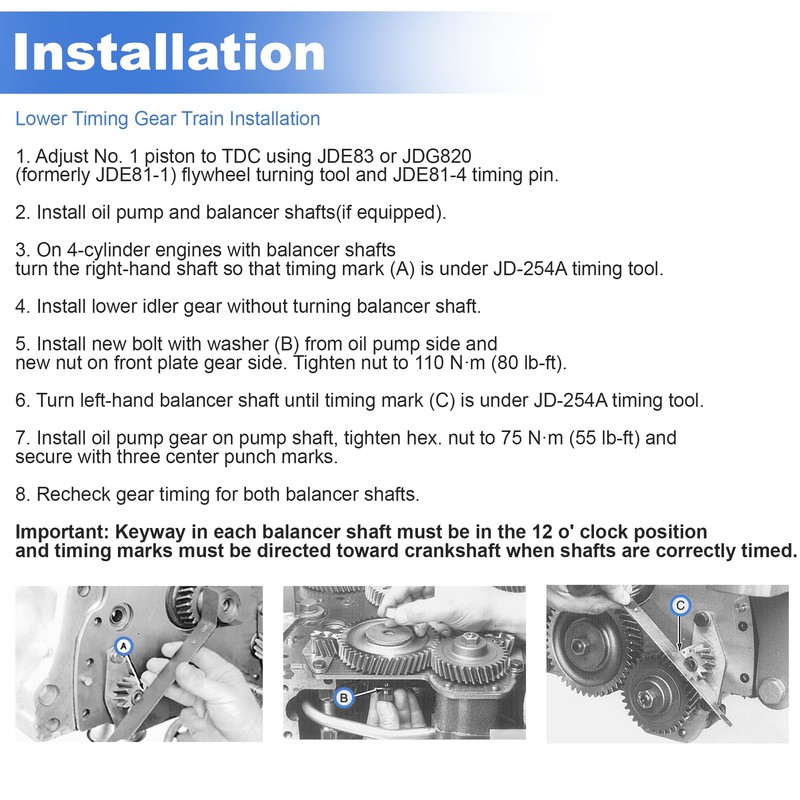 Installation

Lower Timing Gear Train Installation

1. Adjust No. 1 piston to TDC using JDE83 or JDG820 (formerly JDE81-1) flywheel turning tool and JDE81-4 timing pin.

2. Install oil pump and balancer shafts(if equipped).

3. On 4-cylinder engines with balancer shafts turn the right-hand shaft so that timing mark (A) is under JD-254A timing tool.

4. Install lower idler gear without turning balancer shaft.

5. Install new bolt with washer (B) from oil pump side and new nut on front plate gear side. Tighten nut to 110 N·m (80 lb-ft).

6. Turn left-hand balancer shaft until timing mark (C) is under JD-254A timing tool.

7. Install oil pump gear on pump shaft, tighten hex. nut to 75 N·m (55 lb-ft) and secure with three center punch marks.

8. Recheck gear timing for both balancer shafts.

Important: Keyway in each balancer shaft must be in the 12 o' clock position and timing marks must be directed toward crankshaft when shafts are correctly timed.

A

B

C