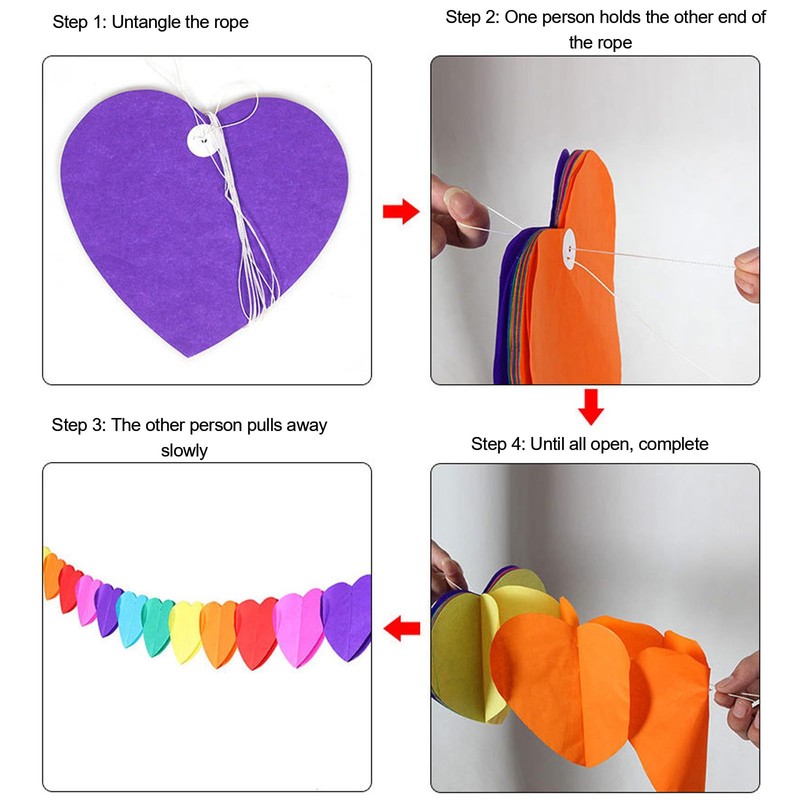 Step 1: Untangle the rope

Step 2: One person holds the other end of the rope

Step 3: The other person pulls away slowly

Step 4: Until all open, complete