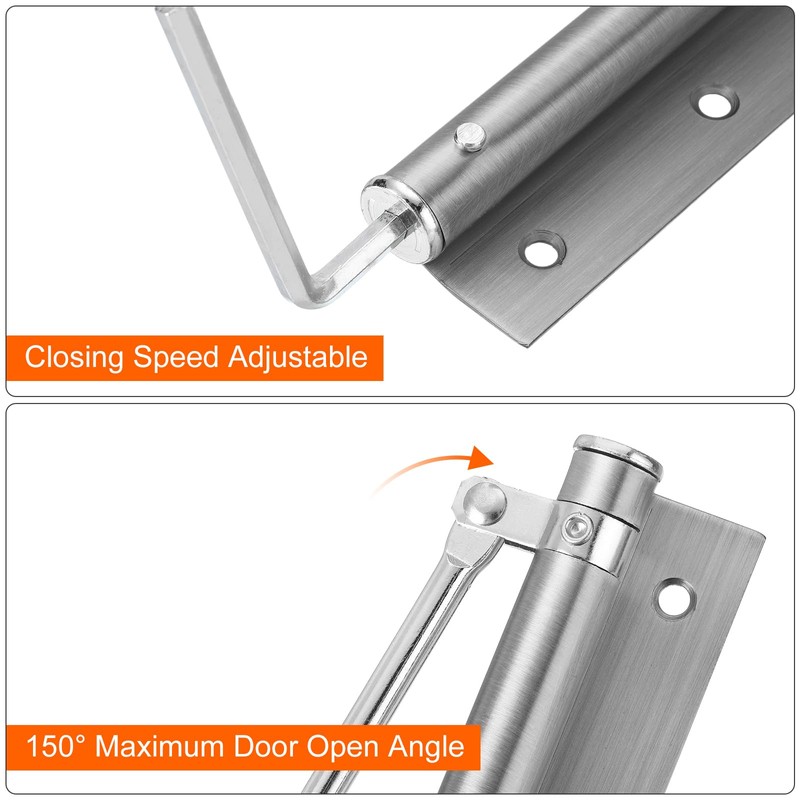 Closing Speed Adjustable

150° Maximum Door Open Angle