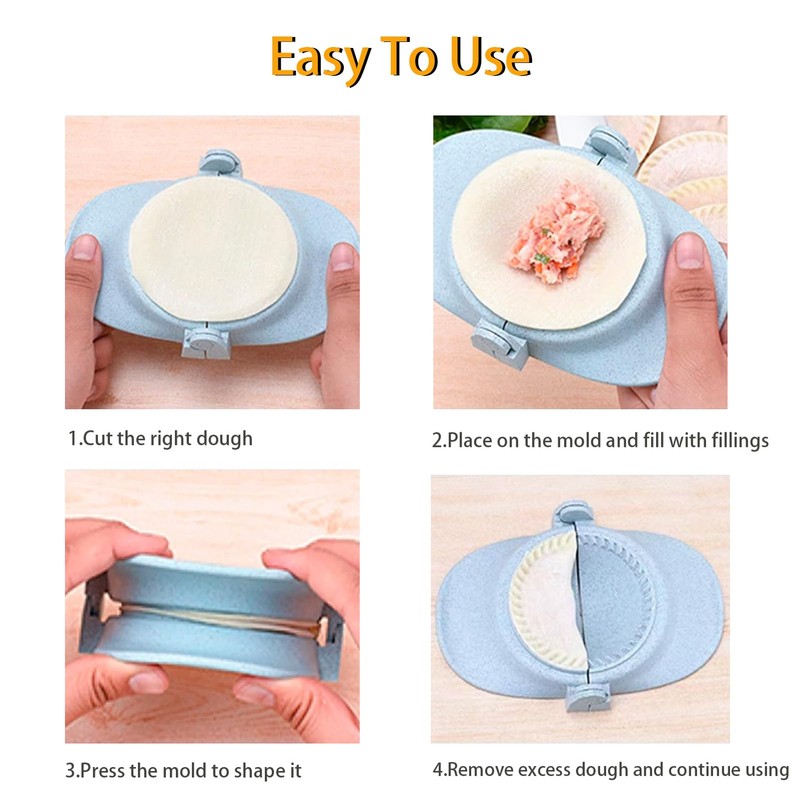 Easy To Use

1.Cut the right dough

2.Place on the mold and fill with fillings

3.Press the mold to shape it

4.Remove excess dough and continue using