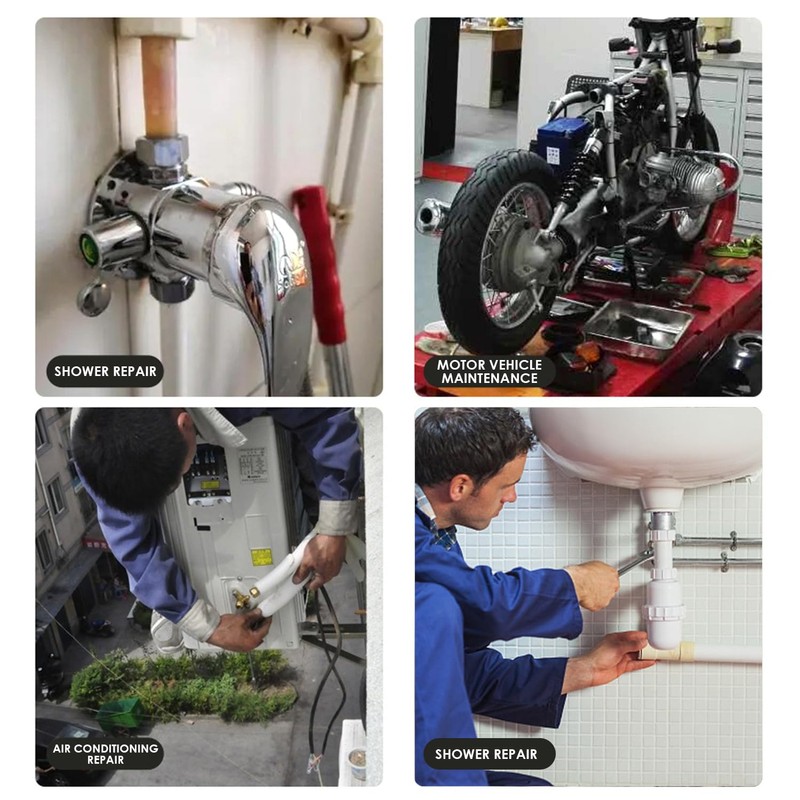 SHOWER REPAIR

MOTOR VEHICLE MAINTENANCE

AIR CONDITIONING REPAIR

SHOWER REPAIR